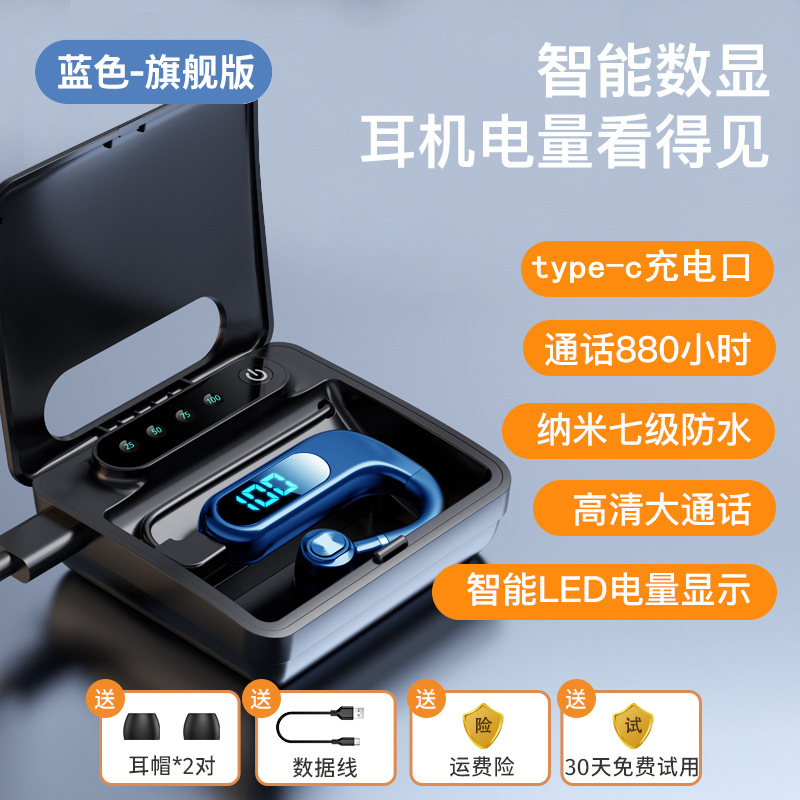 蓝色-旗舰版

智能数显
耳机电量看得见

type-c充电口

通话880小时

纳米七级防水

高清大通话

智能LED电量显示

25 50 75 100

100

送 耳帽*2对

送 数据线

送 险 运费险

送 试 30天免费试用