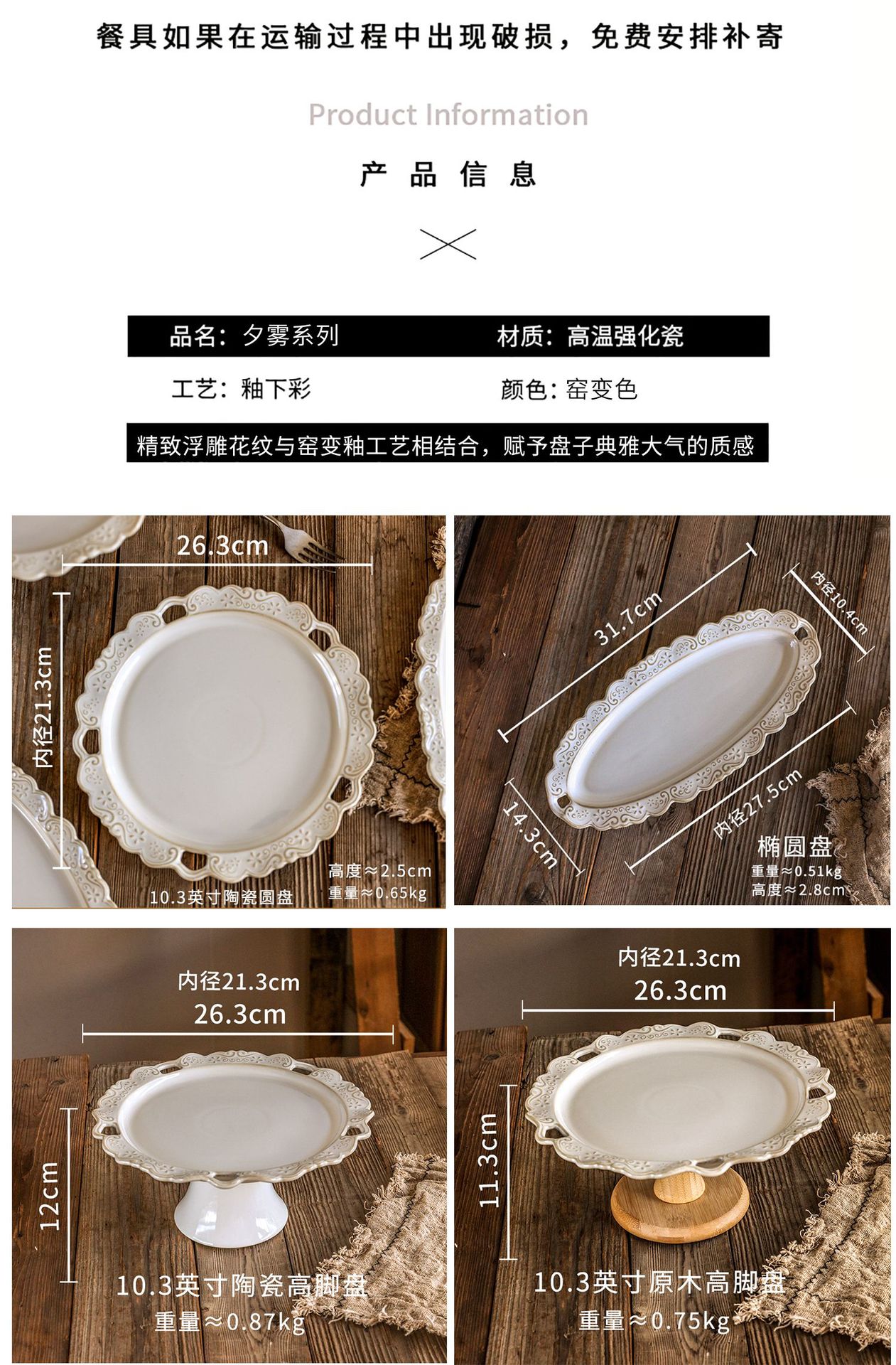 餐具如果在运输过程中出现破损，免费安排补寄

Product Information

产 品 信 息

品名：夕雾系列

材质：高温强化瓷

工艺：釉下彩

颜色：窑变色

精致浮雕花纹与窑变釉工艺相结合，赋予盘子典雅大气的质感

26.3cm

内径21.3cm

10.3英寸陶瓷圆盘

高度≈2.5cm
重量≈0.65kg

31.7cm

内径10.4cm

14.3cm

内径27.5cm

椭圆盘
重量≈0.51kg
高度≈2.8cm

内径21.3cm
26.3cm

12cm

10.3英寸陶瓷高脚盘
重量≈0.87kg

内径21.3cm
26.3cm

11.3cm

10.3英寸原木高脚盘
重量≈0.75kg