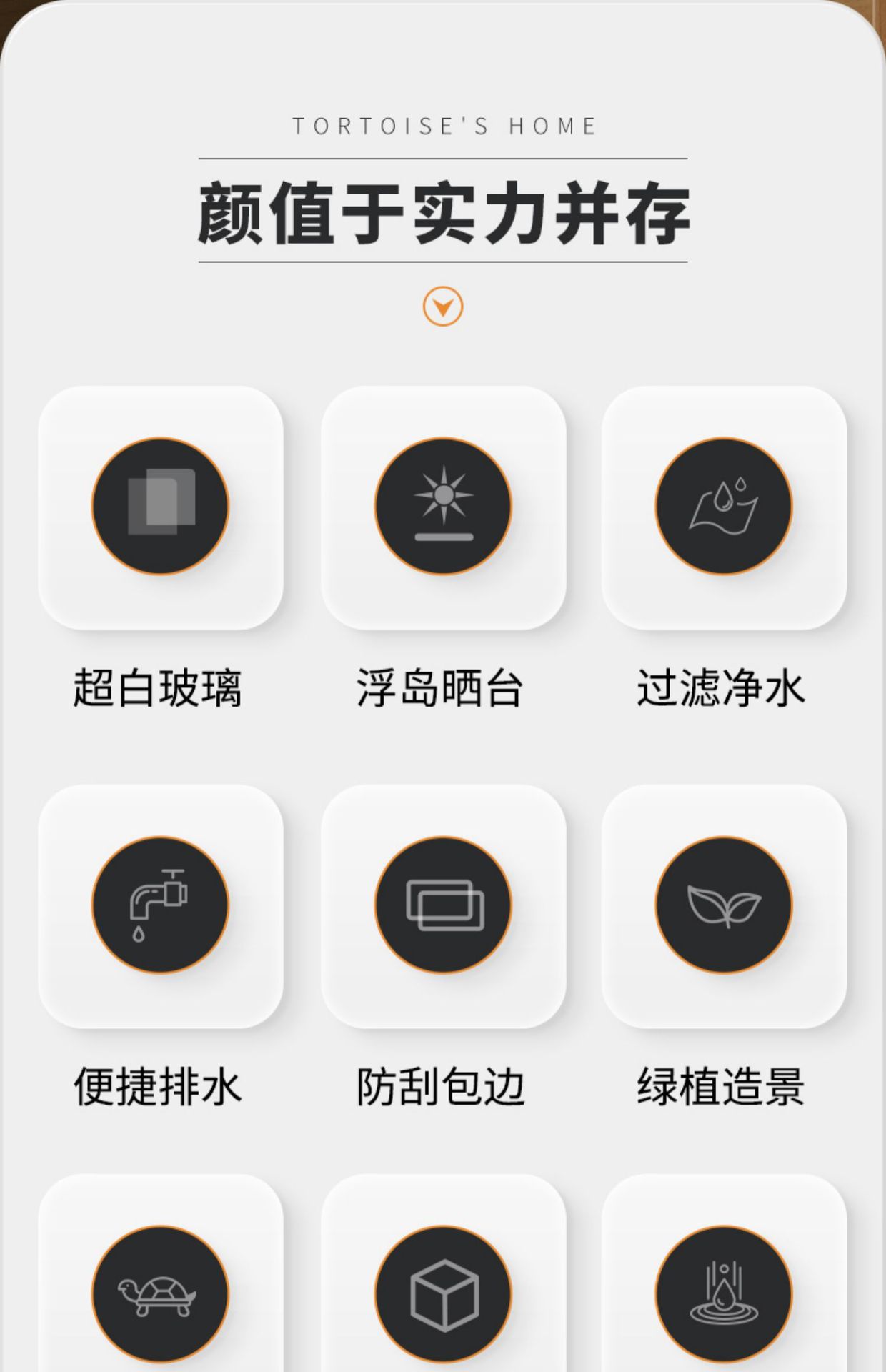 TORTOISE'S HOME

颜值于实力并存

超白玻璃

浮岛晒台

过滤净水

便捷排水

防刮包边

绿植造景