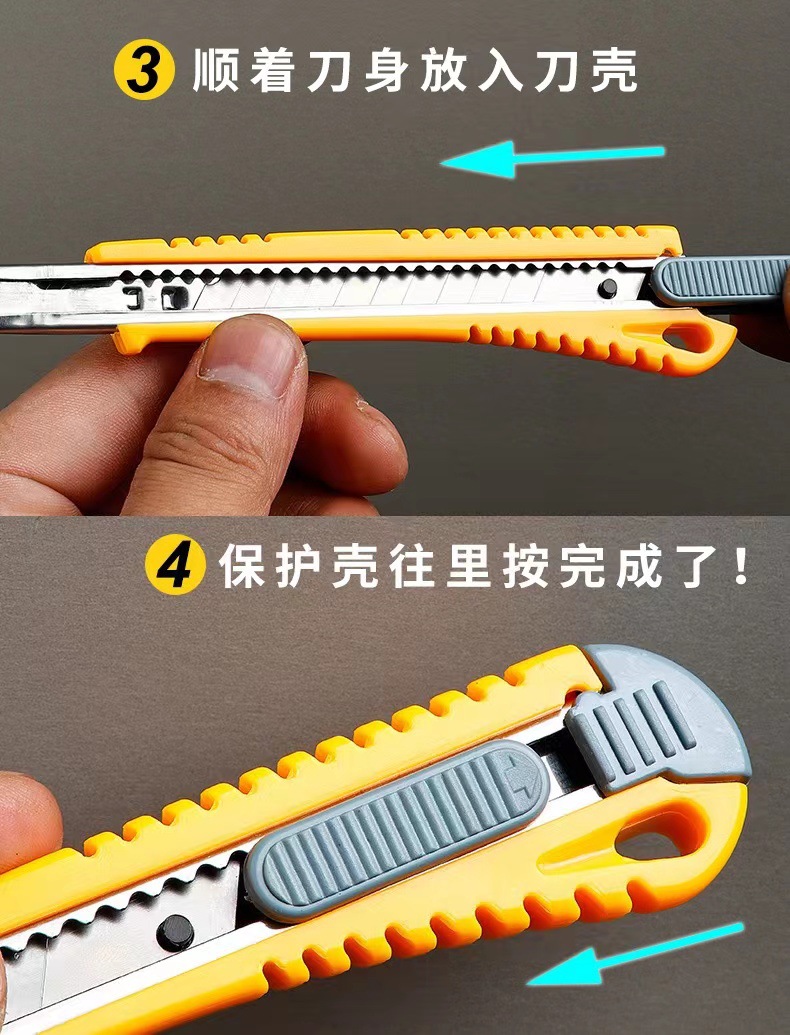 3 顺着刀身放入刀壳

4 保护壳往里按完成了！