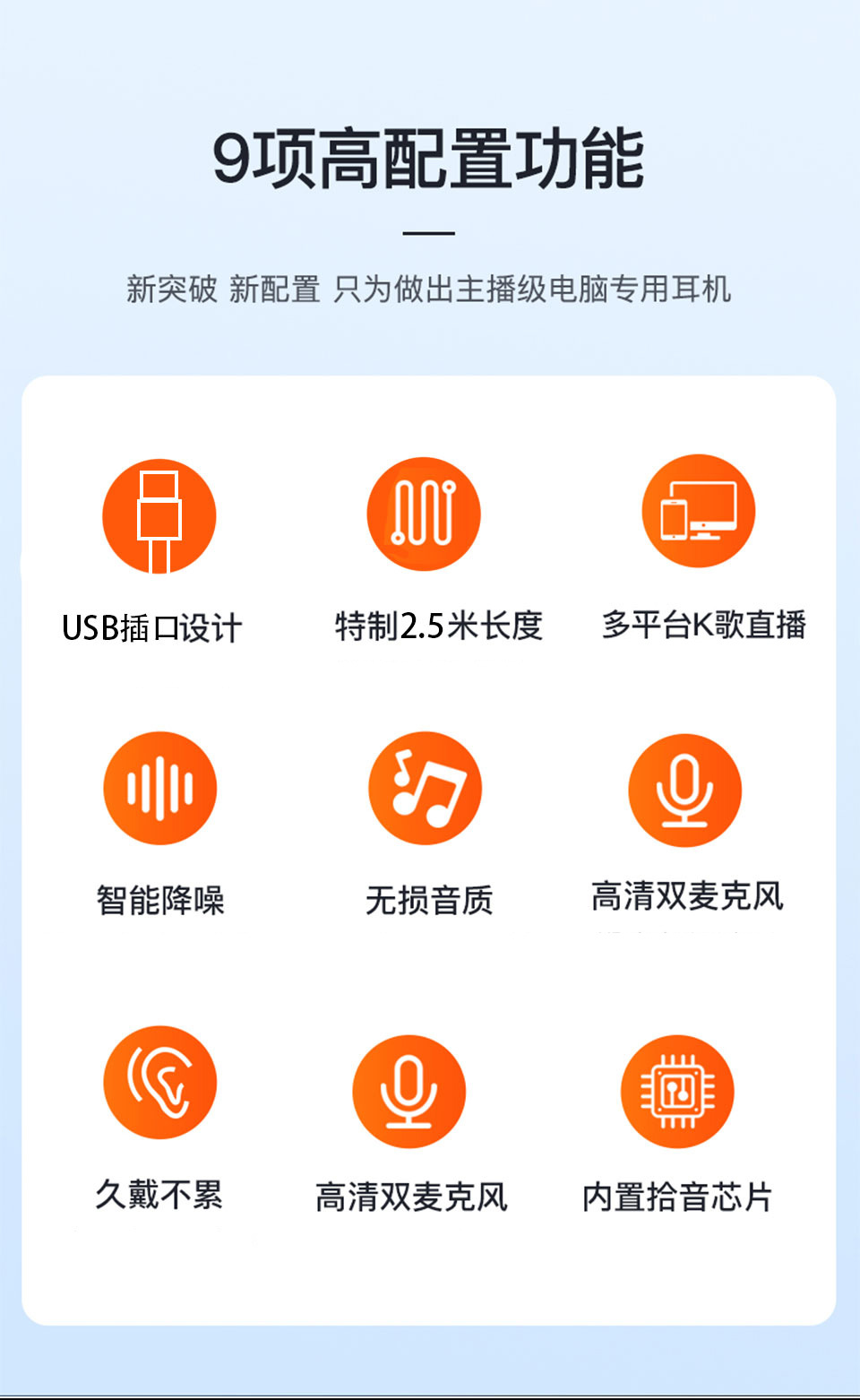 9项高配置功能

新突破 新配置 只为做出主播级电脑专用耳机

USB插口设计

特制2.5米长度

多平台K歌直播

智能降噪

无损音质

高清双麦克风

久戴不累

高清双麦克风

内置拾音芯片