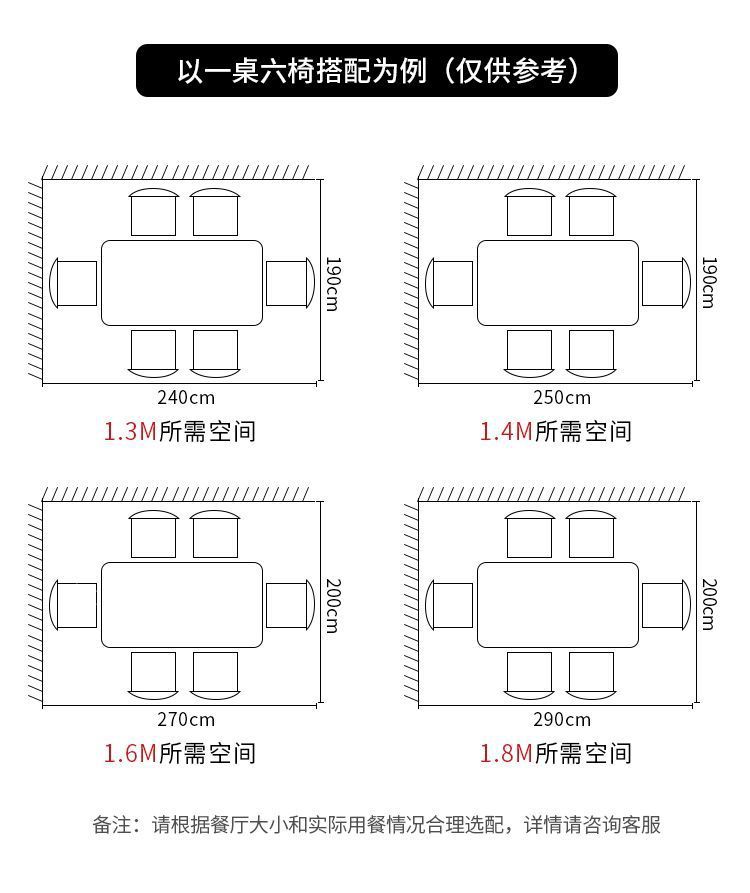 以一桌六椅搭配为例（仅供参考）

190cm
240cm
1.3M所需空间

190cm
250cm
1.4M所需空间

200cm
270cm
1.6M所需空间

200cm
290cm
1.8M所需空间

备注：请根据餐厅大小和实际用餐情况合理选配，详情请咨询客服