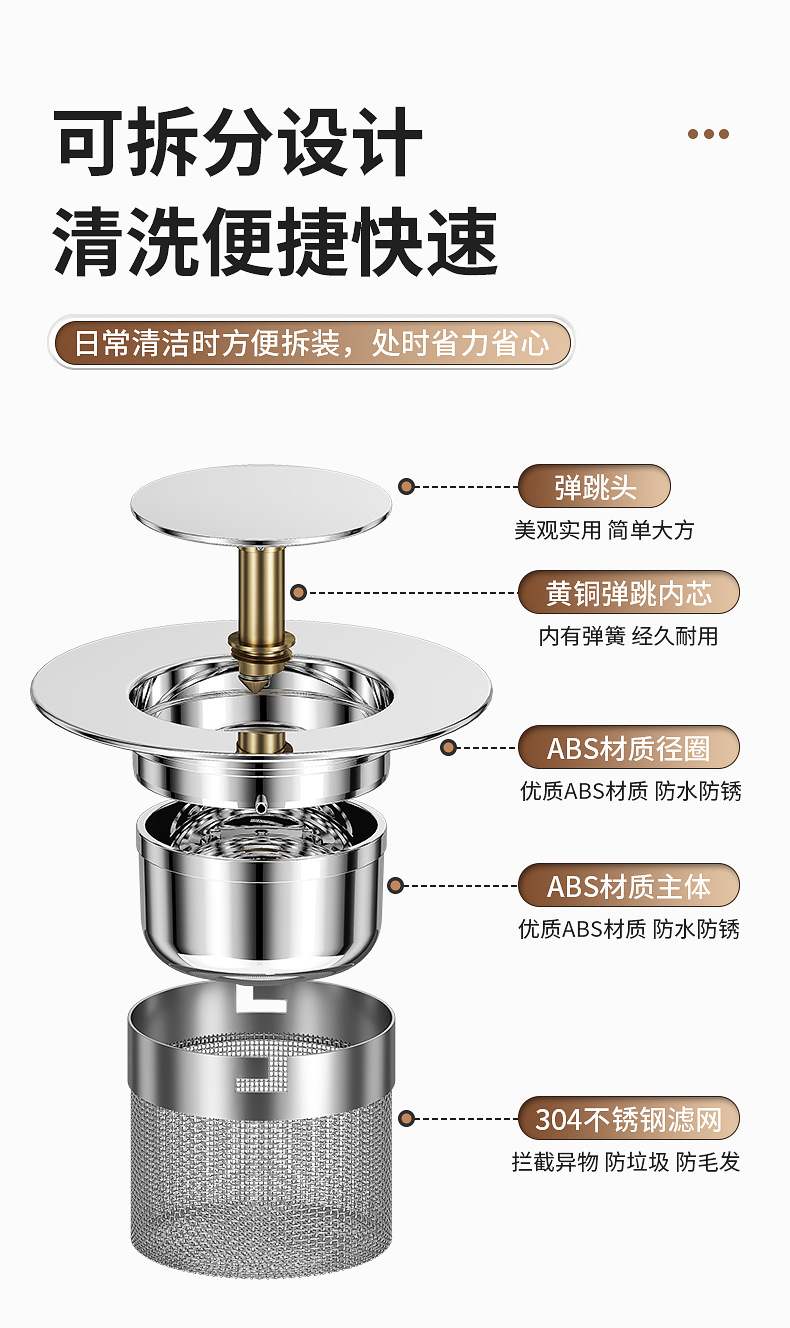 可拆分设计
清洗便捷快速

日常清洁时方便拆装，处时省力省心

弹跳头
美观实用 简单大方

黄铜弹跳内芯
内有弹簧 经久耐用

ABS材质径圈
优质ABS材质 防水防锈

ABS材质主体
优质ABS材质 防水防锈

304不锈钢滤网
拦截异物 防垃圾 防毛发