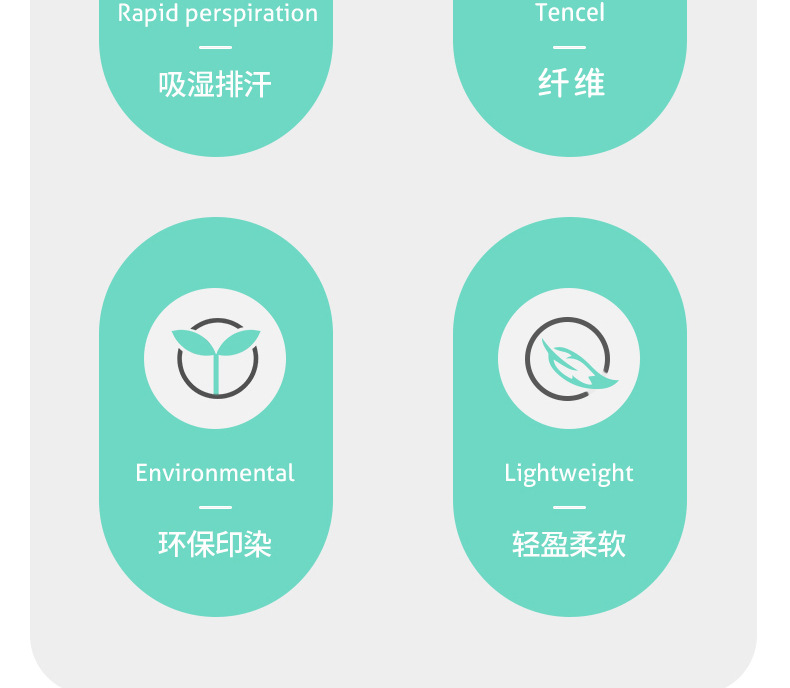 Rapid perspiration

吸湿排汗

Tencel

纤维

Environmental

环保印染

Lightweight

轻盈柔软