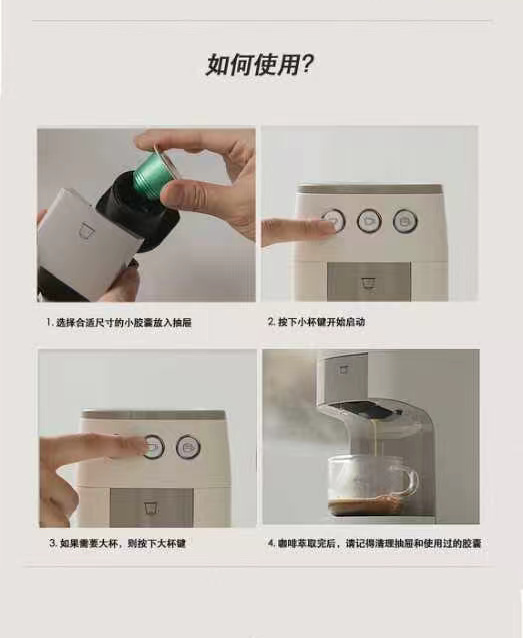 如何使用?

1. 选择合适尺寸的小胶囊放入抽屉

2. 按下小杯键开始启动

3. 如果需要大杯，则按下大杯键

4. 咖啡萃取完后，请记得清理抽屉和使用过的胶囊