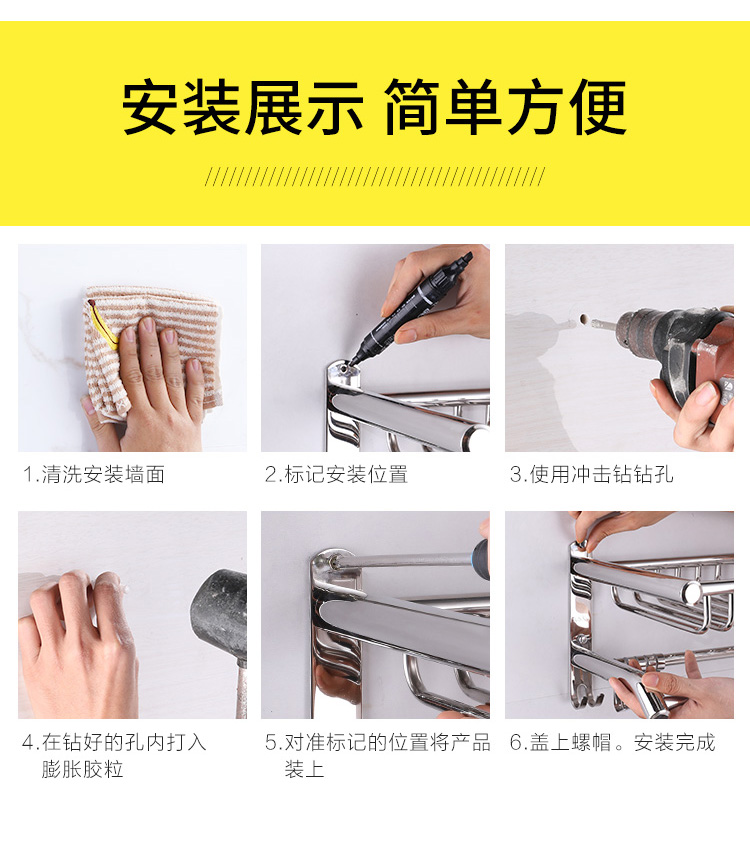 安装展示 简单方便

1.清洗安装墙面

2.标记安装位置

3.使用冲击钻钻孔

4.在钻好的孔内打入膨胀胶粒

5.对准标记的位置将产品装上

6.盖上螺帽。安装完成