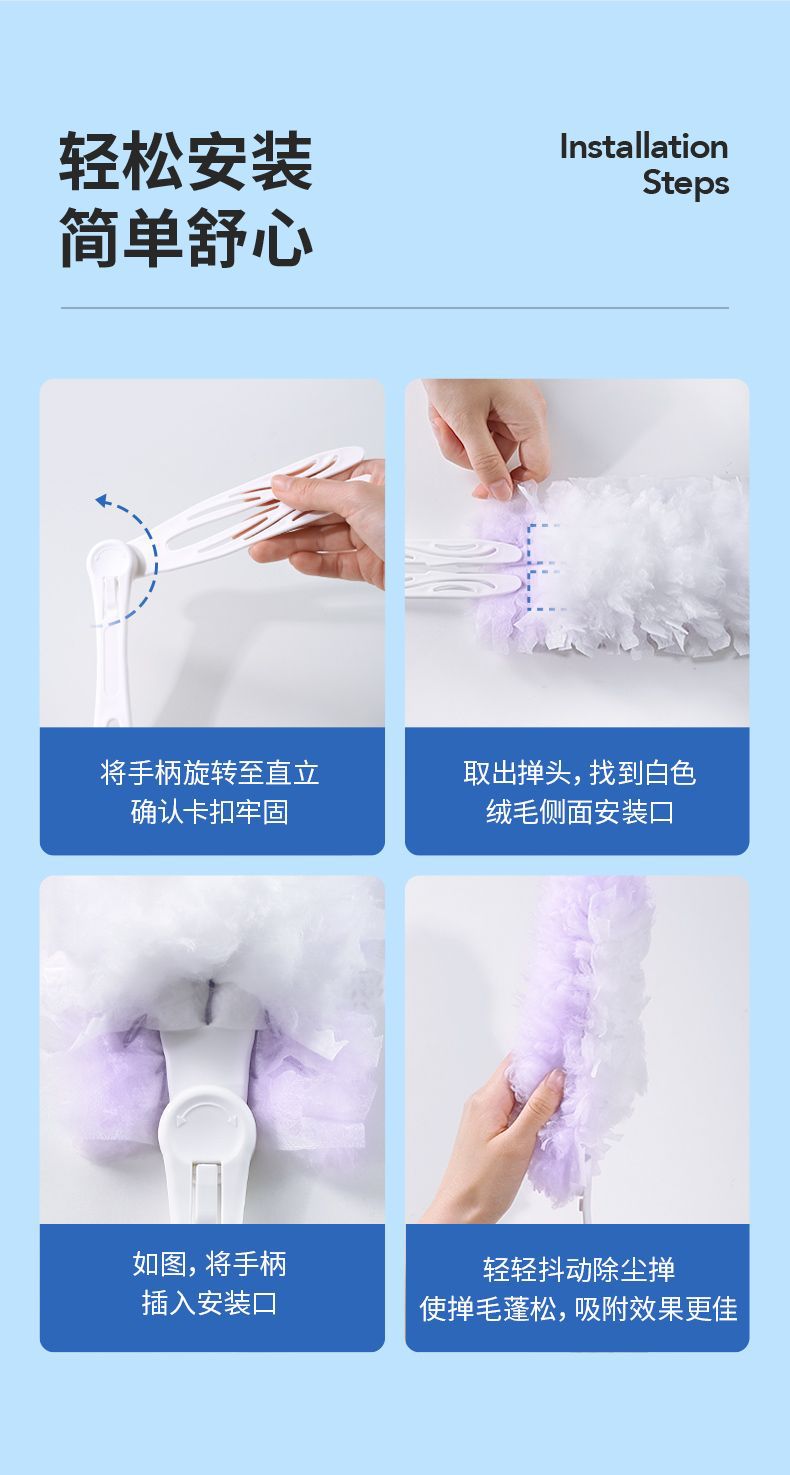 轻松安装
简单舒心

Installation
Steps

将手柄旋转至直立
确认卡扣牢固

取出掸头，找到白色
绒毛侧面安装口

如图，将手柄
插入安装口

轻轻抖动除尘掸
使掸毛蓬松，吸附效果更佳