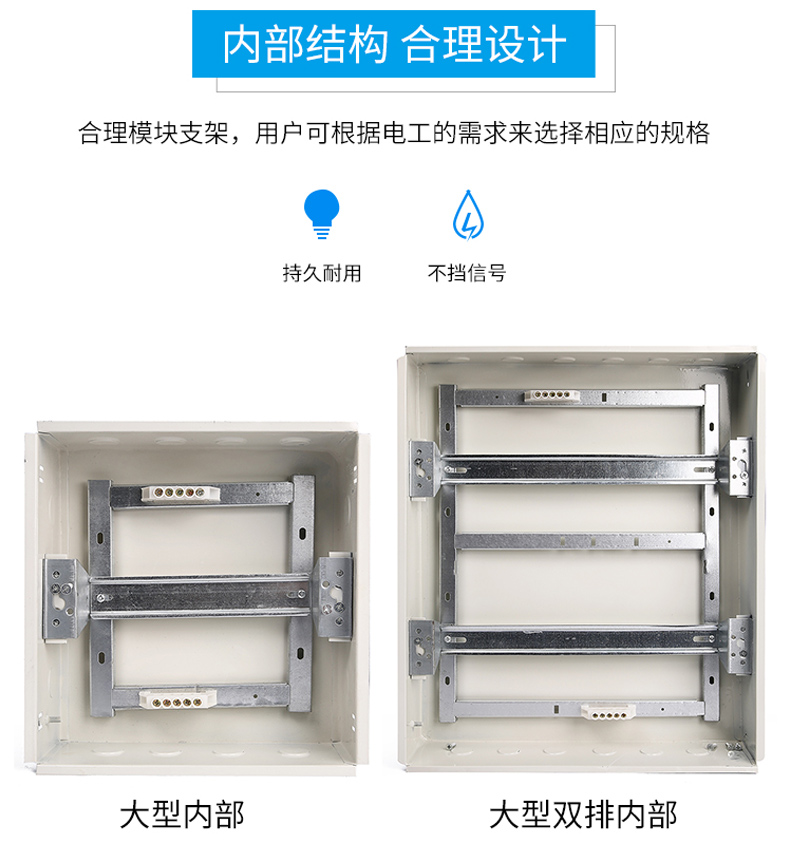 内部结构 合理设计

合理模块支架，用户可根据电工的需求来选择相应的规格

持久耐用

不挡信号

大型内部

大型双排内部