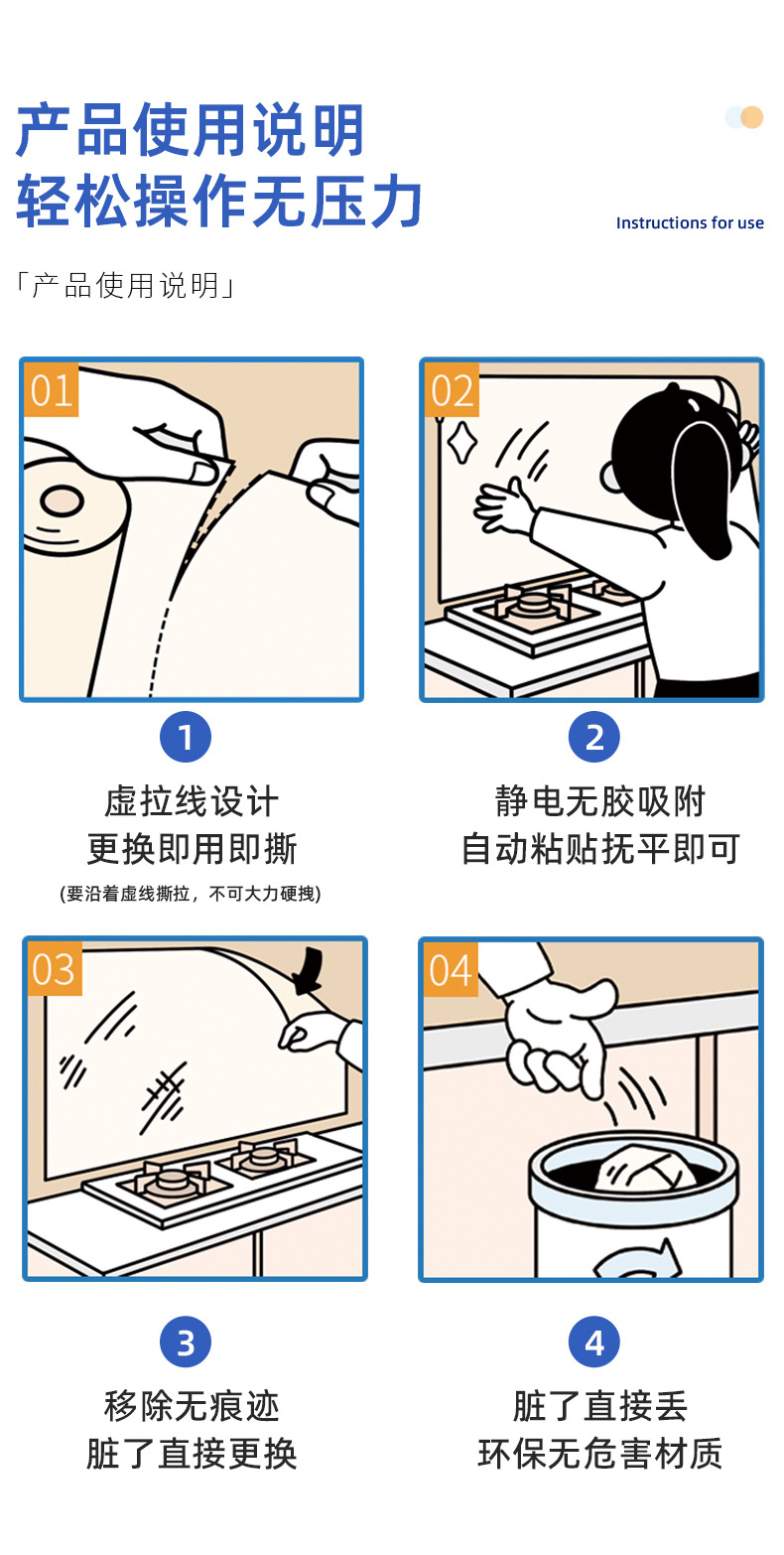 产品使用说明
轻松操作无压力

Instructions for use

「产品使用说明」

01

02

1

虚拉线设计
更换即用即撕
(要沿着虚线撕拉，不可大力硬拽)

2

静电无胶吸附
自动粘贴抚平即可

03

04

3

移除无痕迹
脏了直接更换

4

脏了直接丢
环保无危害材质