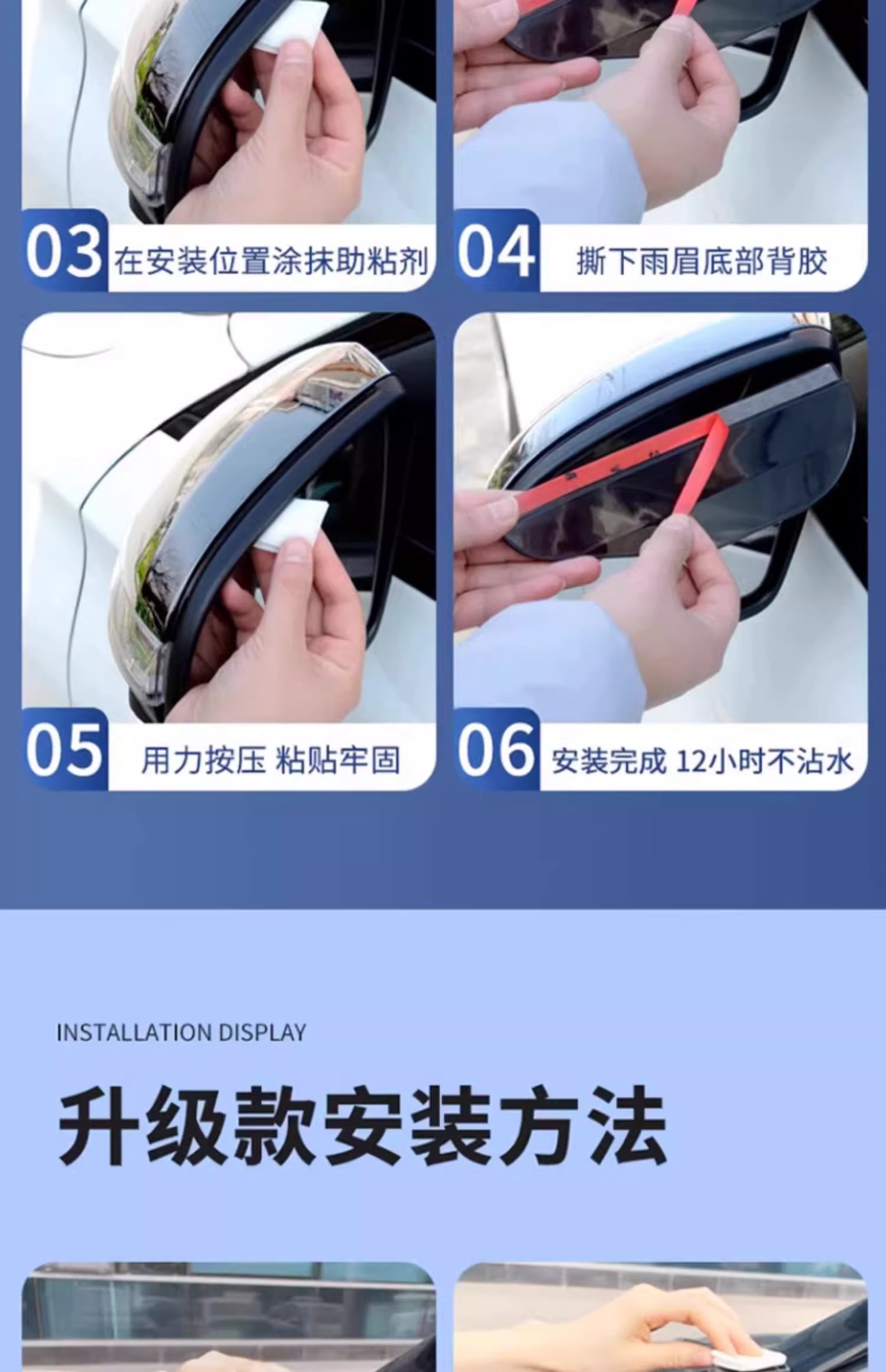 03 在安装位置涂抹助粘剂

04 撕下雨眉底部背胶

05 用力按压 粘贴牢固

06 安装完成 12小时不沾水

INSTALLATION DISPLAY

升级款安装方法