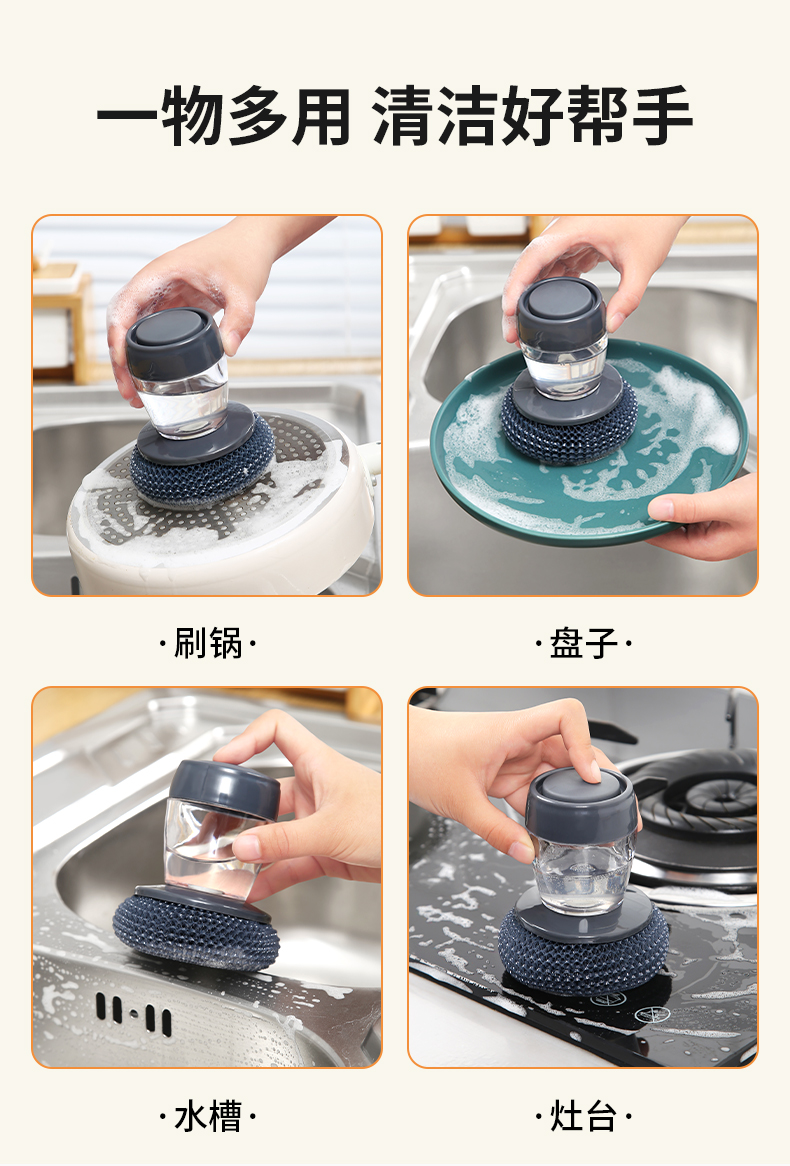 一物多用 清洁好帮手

·刷锅·

·盘子·

·水槽·

·灶台·