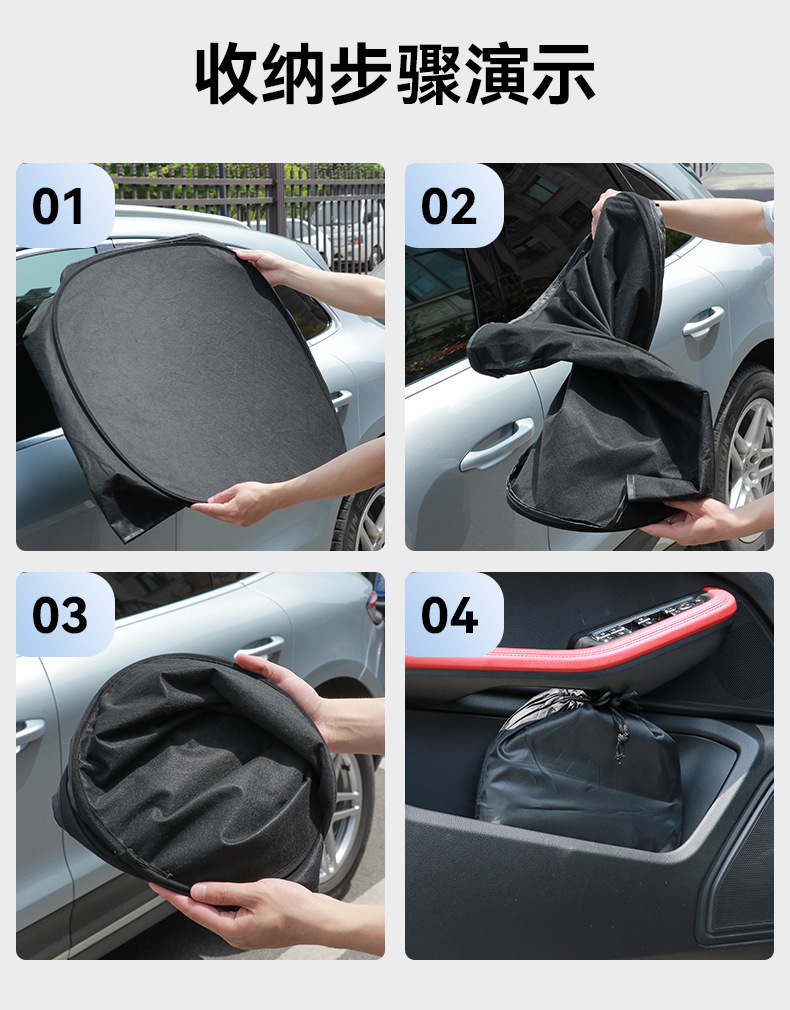 收纳步骤演示

01

02

03

04