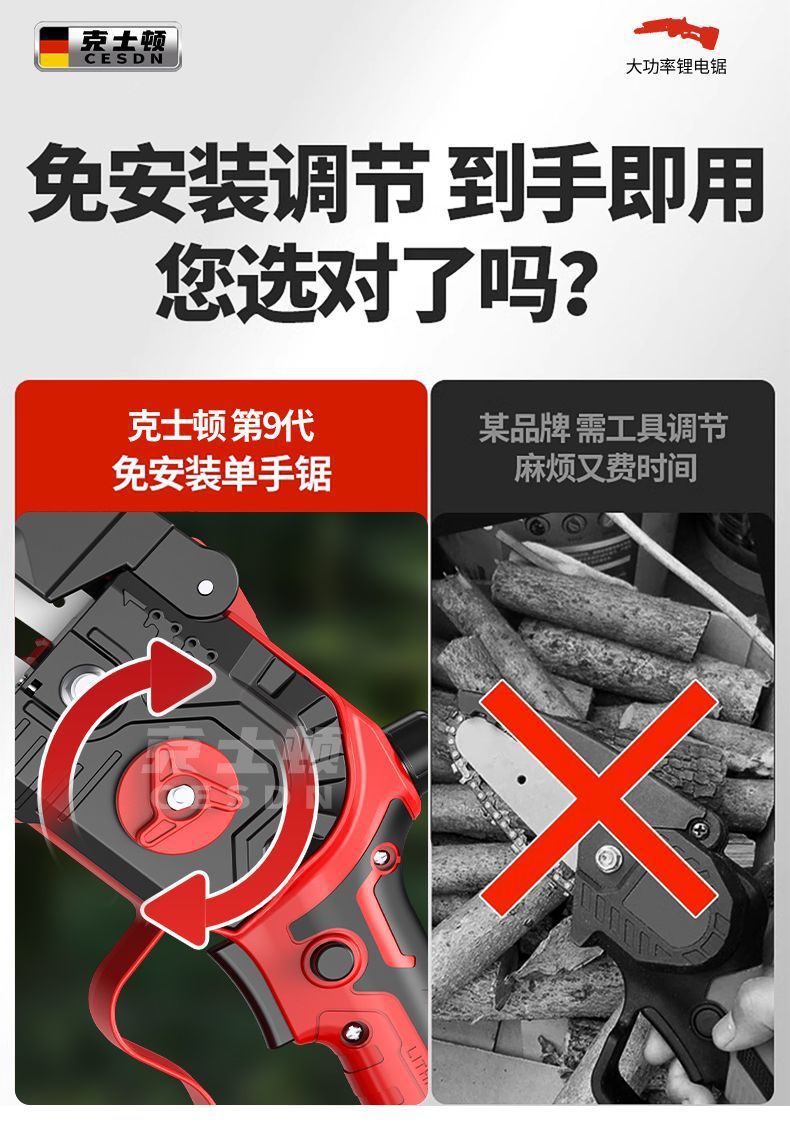 克士顿
CESDN

大功率锂电锯

免安装调节 到手即用
您选对了吗？

克士顿 第9代
免安装单手锯

某品牌 需工具调节
麻烦又费时间

克士顿
CESDN