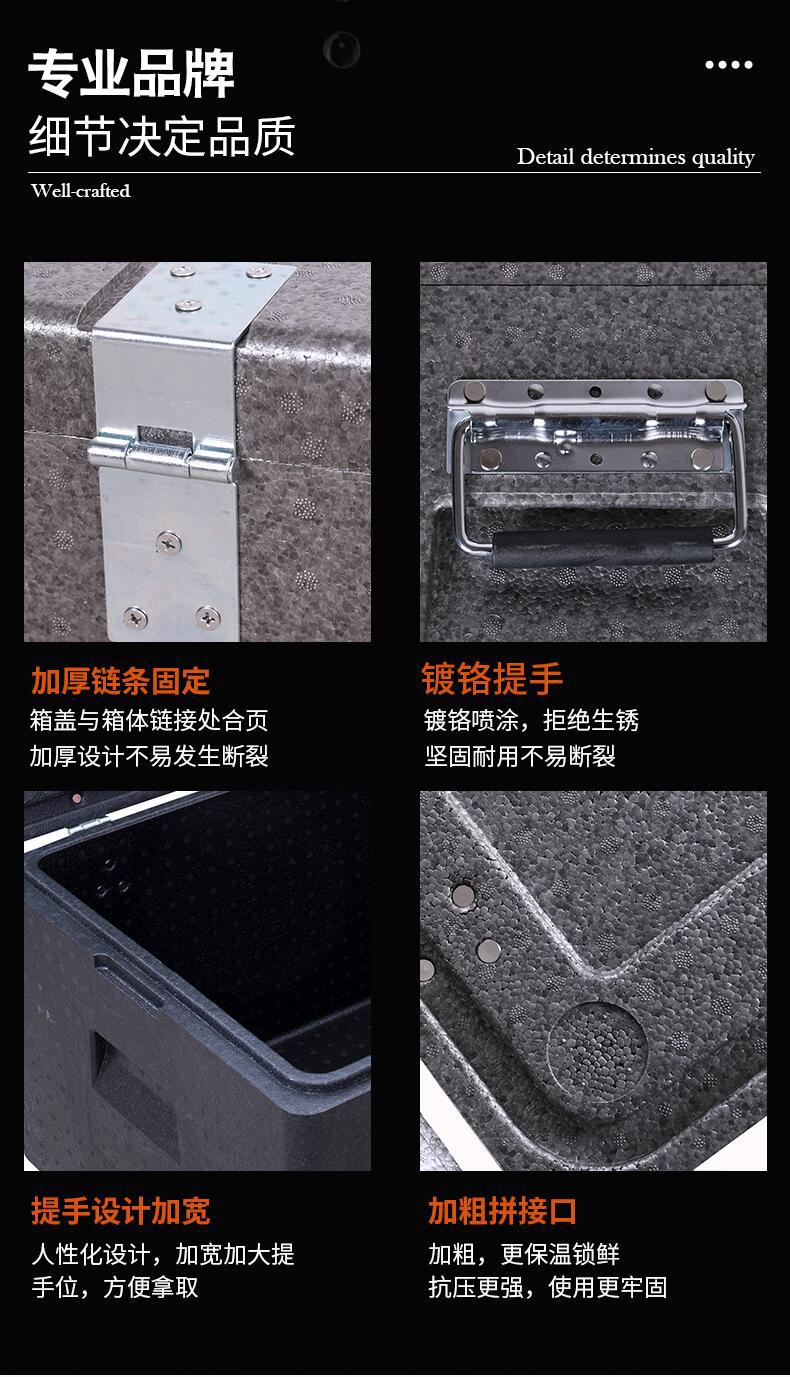 专业品牌
细节决定品质

Detail determines quality

Well-crafted

加厚链条固定
箱盖与箱体链接处合页
加厚设计不易发生断裂

镀铬提手
镀铬喷涂，拒绝生锈
坚固耐用不易断裂

提手设计加宽
人性化设计，加宽加大提手位，方便拿取

加粗拼接口
加粗，更保温锁鲜
抗压更强，使用更牢固