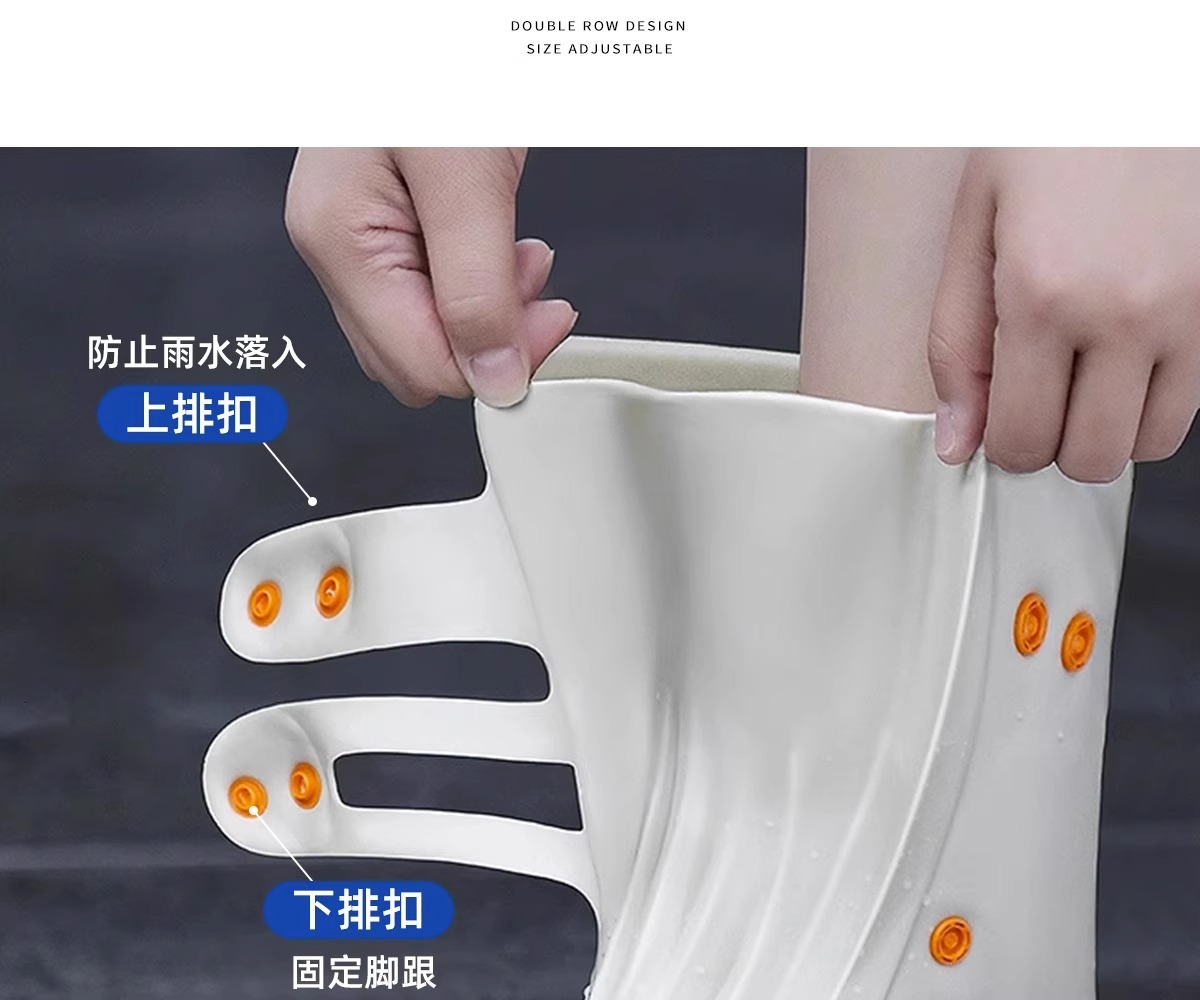 DOUBLE ROW DESIGN
SIZE ADJUSTABLE

防止雨水落入
上排扣

下排扣
固定脚跟