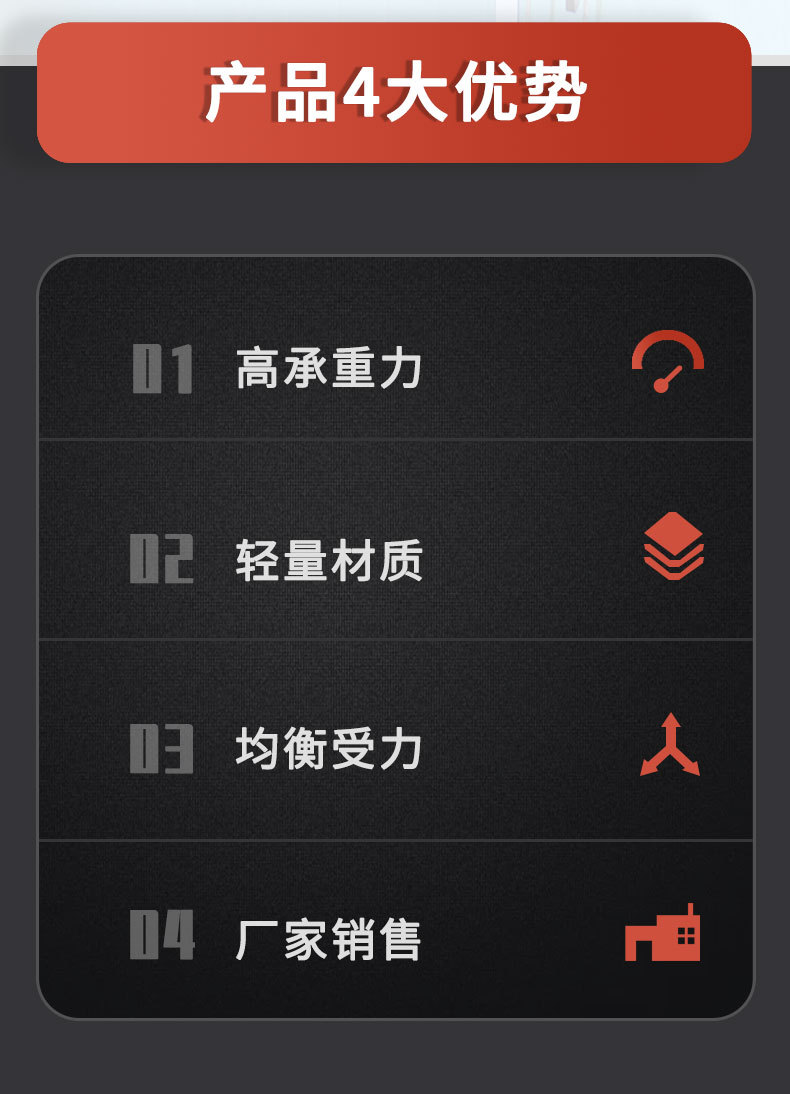 产品4大优势

01 高承重力

02 轻量材质

03 均衡受力

04 厂家销售