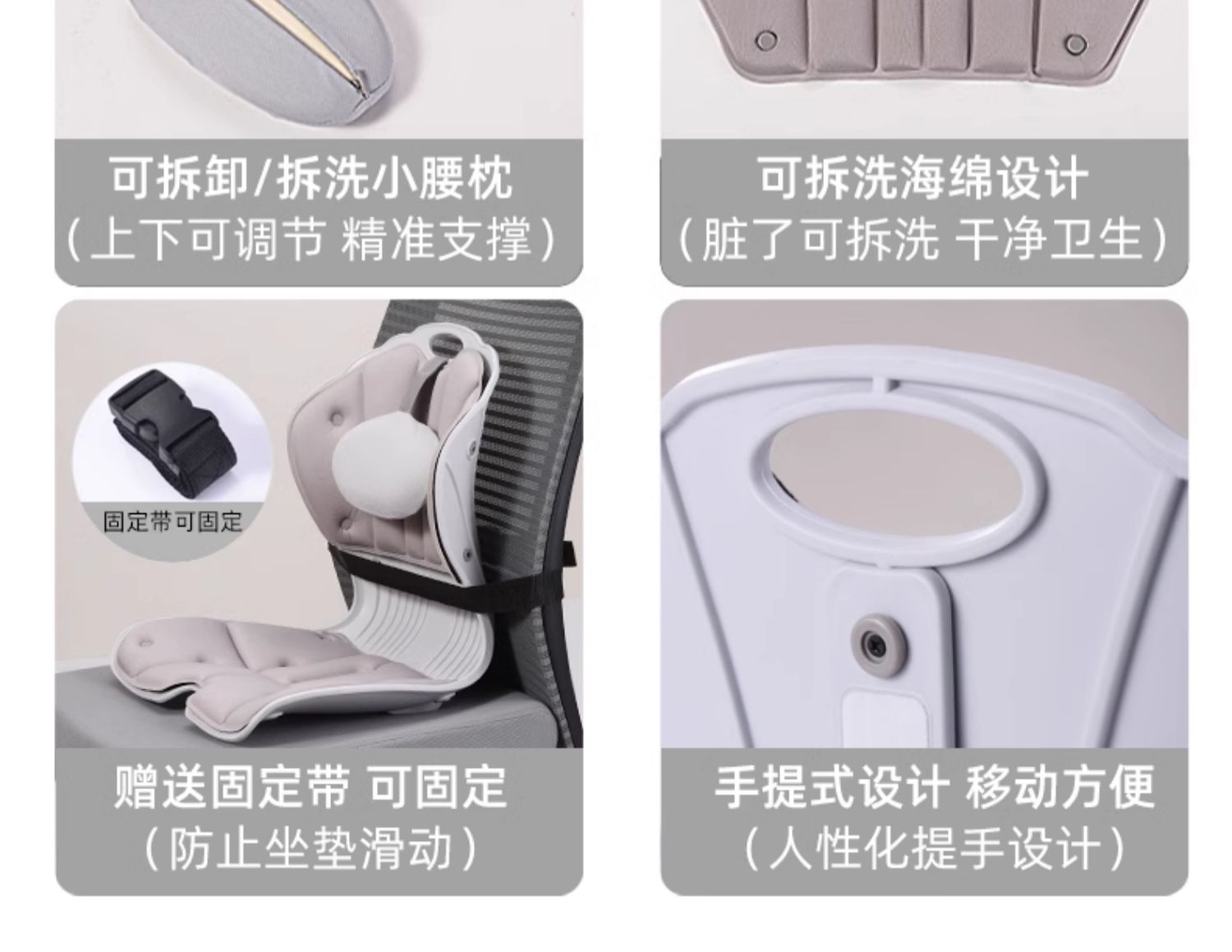 可拆卸/拆洗小腰枕
（上下可调节 精准支撑）

可拆洗海绵设计
（脏了可拆洗 干净卫生）

固定带可固定

赠送固定带 可固定
（防止坐垫滑动）

手提式设计 移动方便
（人性化提手设计）