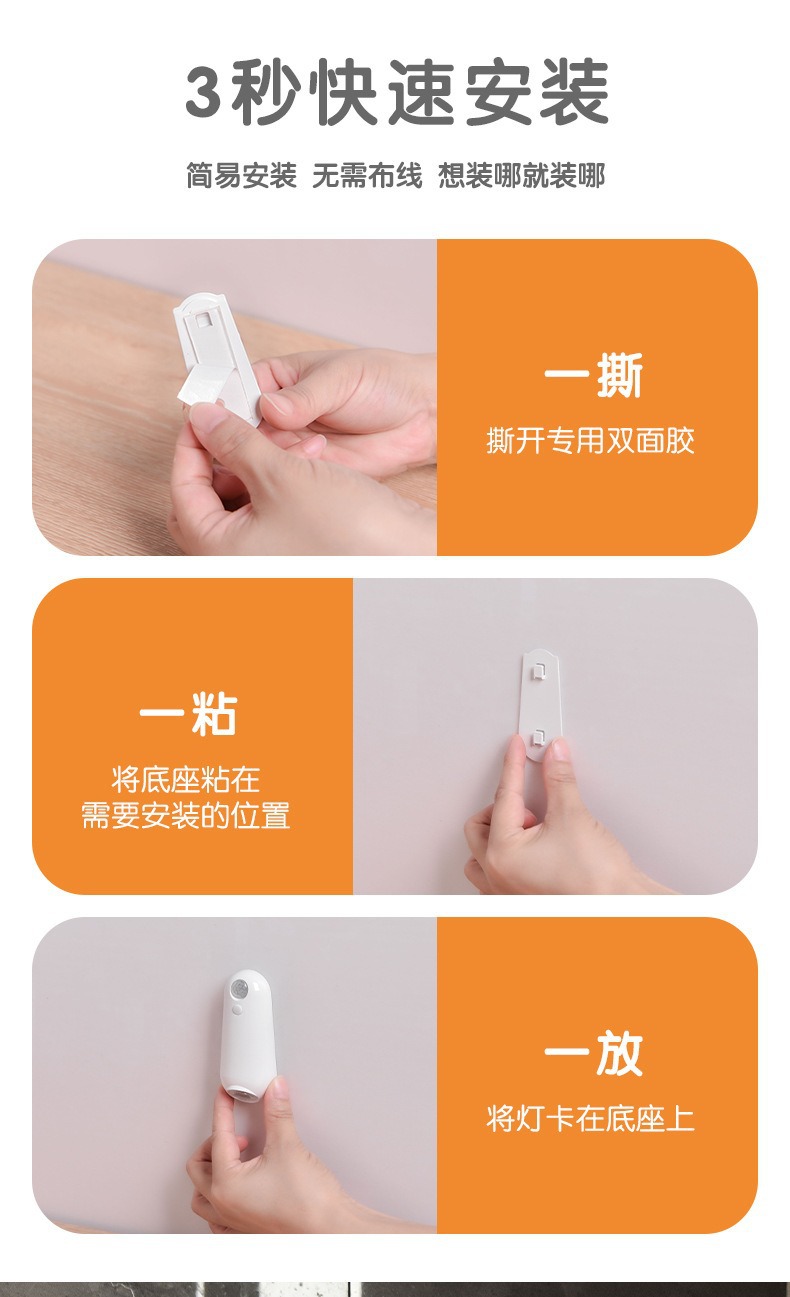 3秒快速安装

简易安装 无需布线 想装哪就装哪

一撕

撕开专用双面胶

一粘

将底座粘在
需要安装的位置

一放

将灯卡在底座上