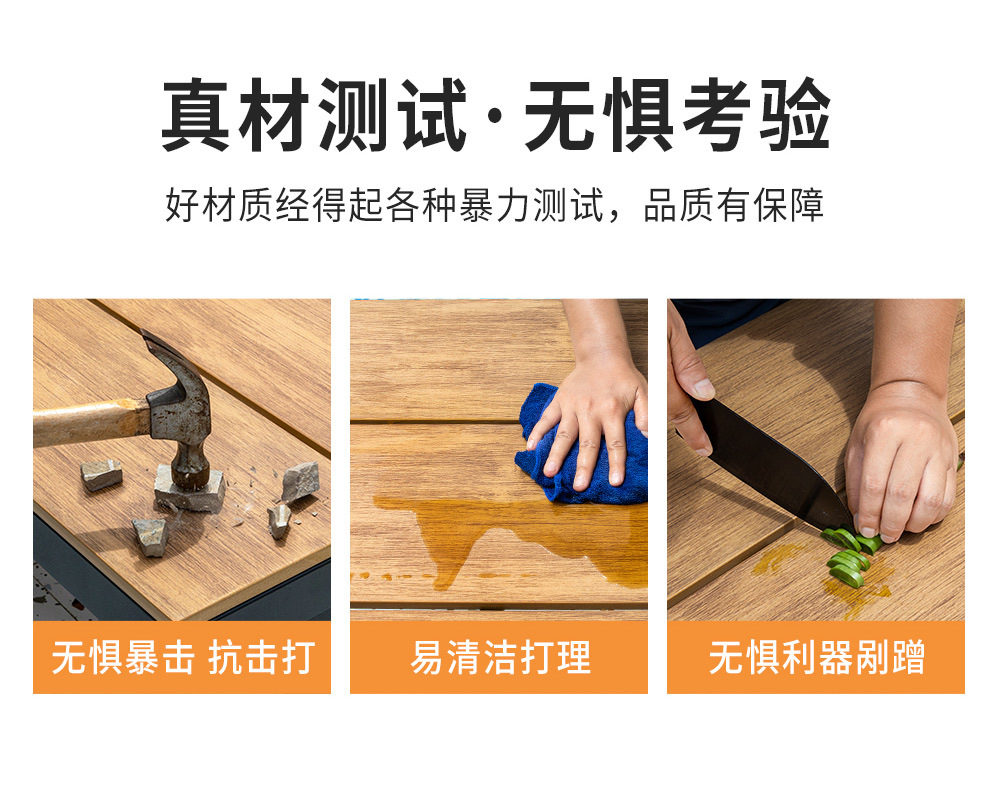 真材测试·无惧考验

好材质经得起各种暴力测试，品质有保障

无惧暴击 抗击打

易清洁打理

无惧利器剐蹭