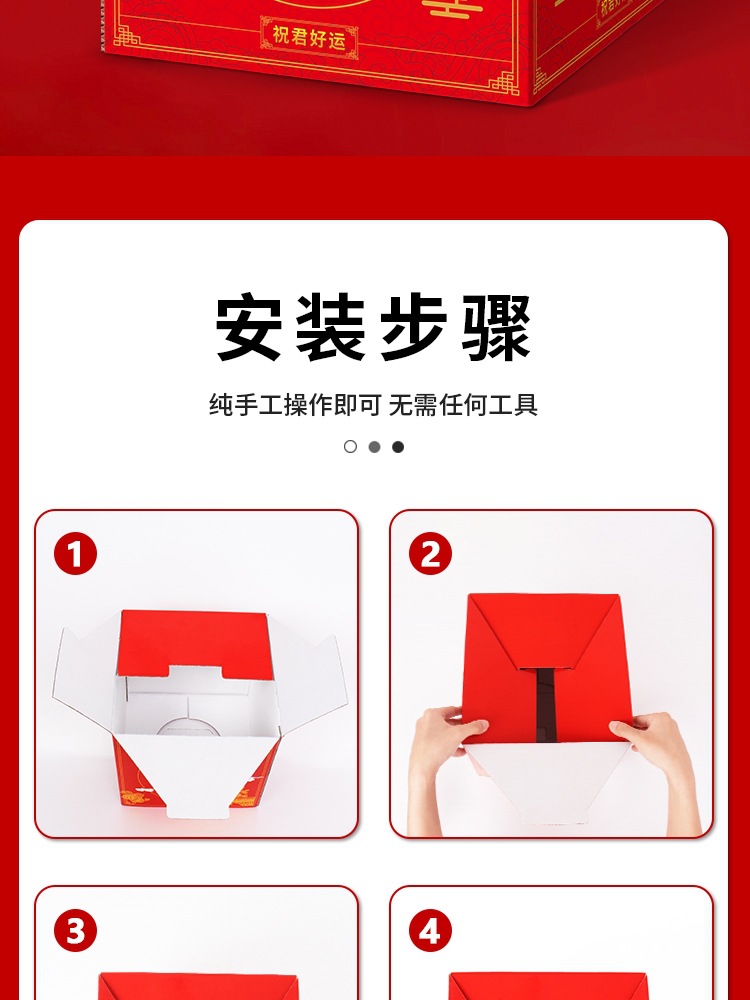 祝君好运

安装步骤

纯手工操作即可 无需任何工具

1

2

3

4