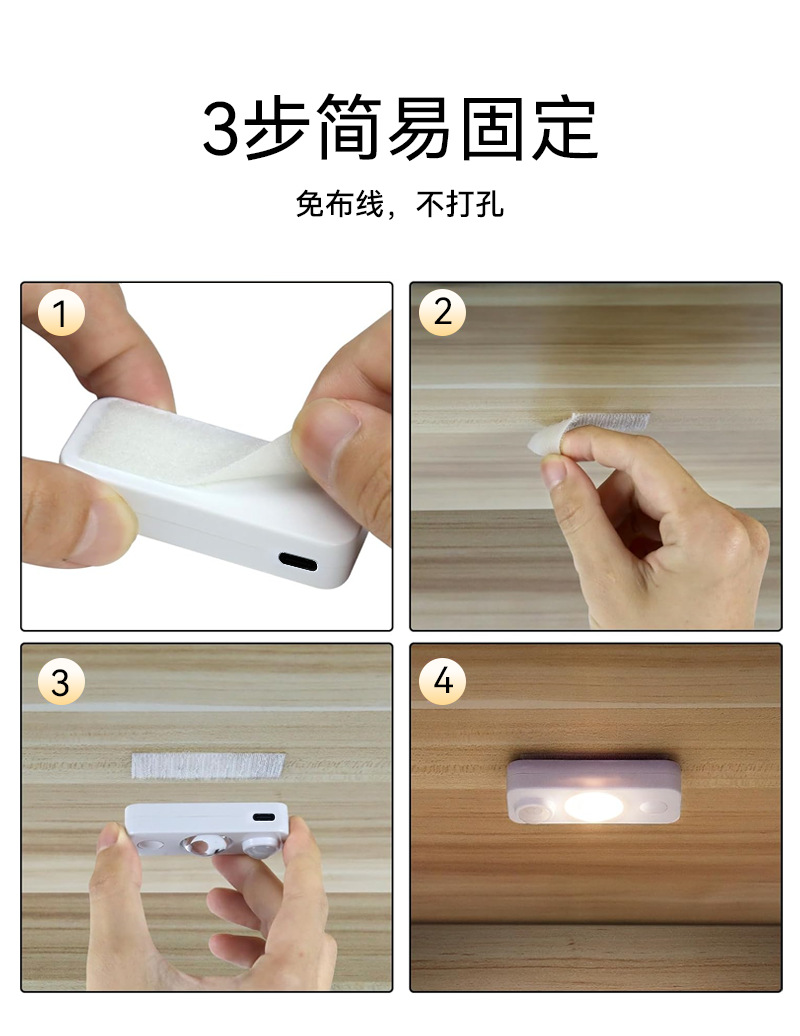 3步简易固定

免布线，不打孔

1

2

3

4