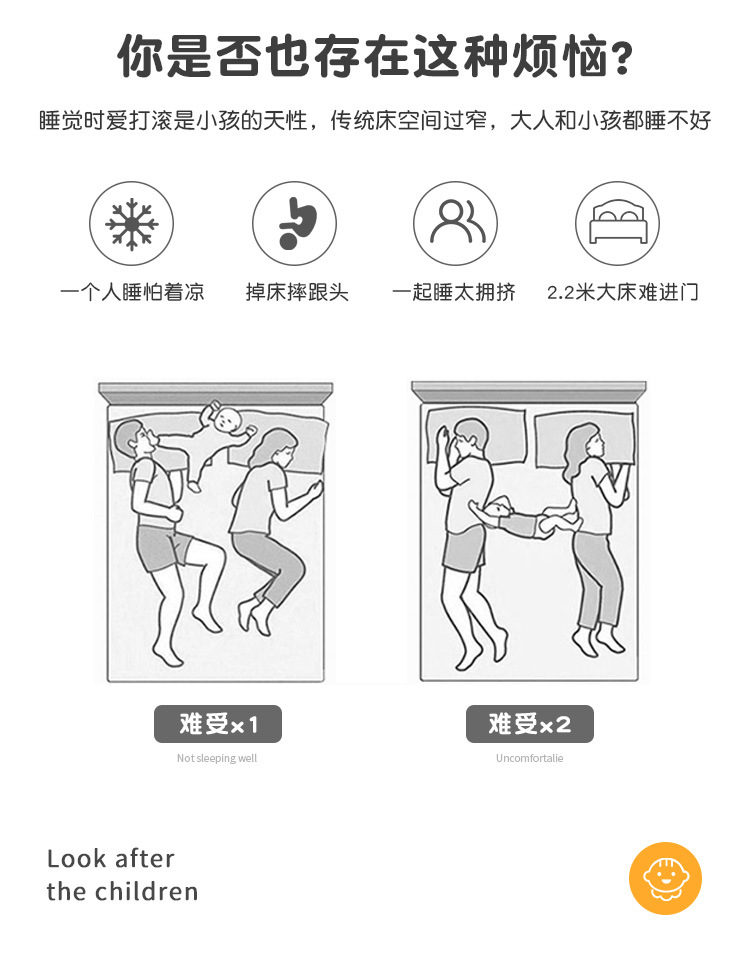 你是否也存在这种烦恼？

睡觉时爱打滚是小孩的天性，传统床空间过窄，大人和小孩都睡不好

一个人睡怕着凉

掉床摔跟头

一起睡太拥挤

2.2米大床难进门

难受×1

Not sleeping well

难受×2

Uncomfortalie

Look after the children