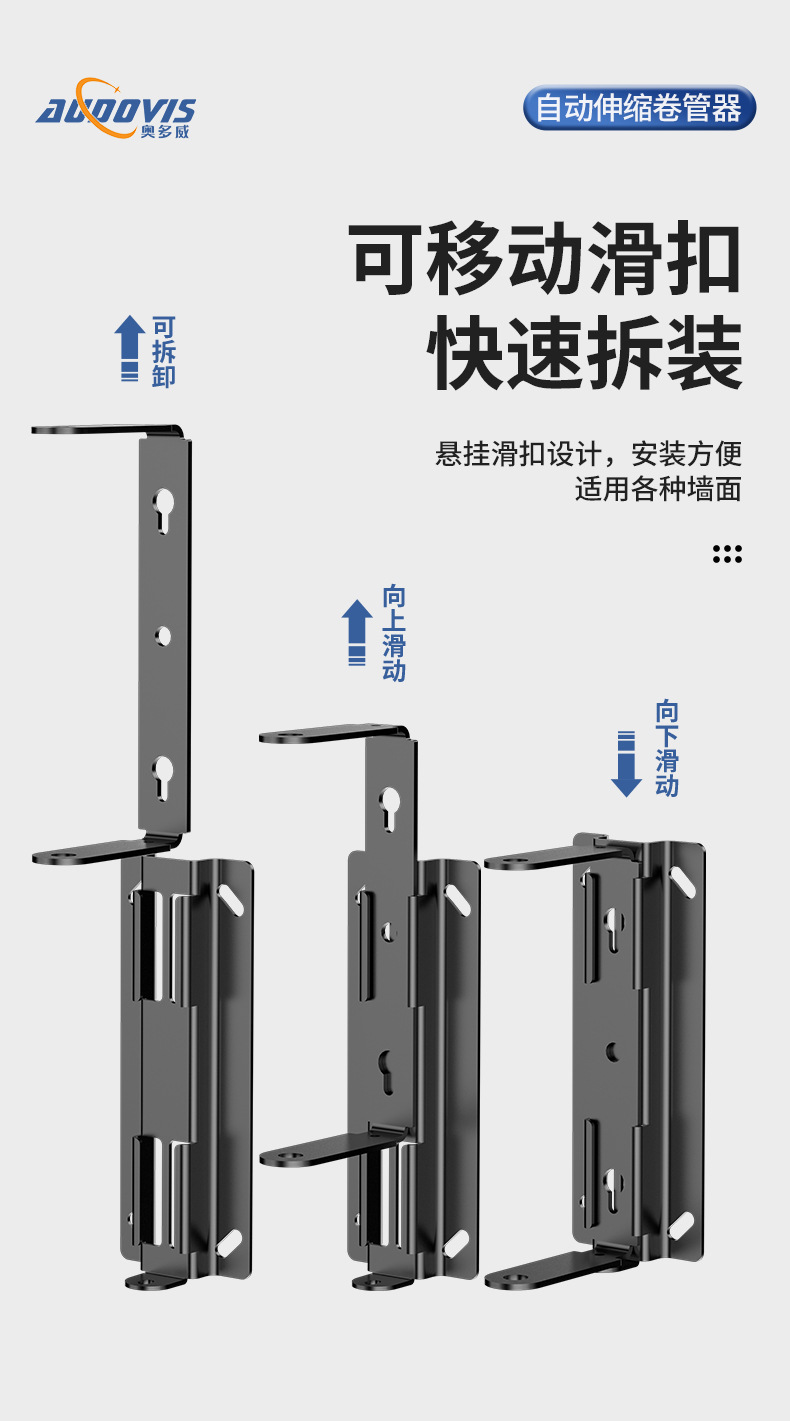 AUDOVIS
奥多威

自动伸缩卷管器

可移动滑扣
快速拆装

悬挂滑扣设计，安装方便
适用各种墙面

可拆卸

向上滑动

向下滑动