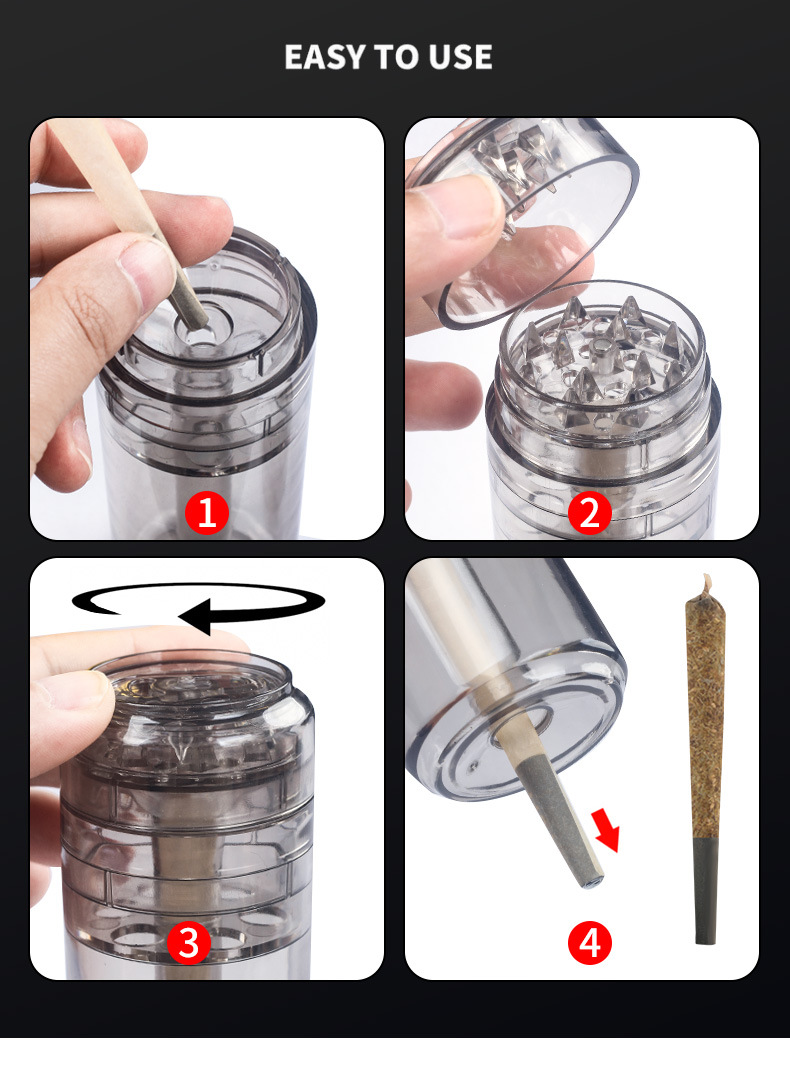 EASY TO USE

1

2

3

4