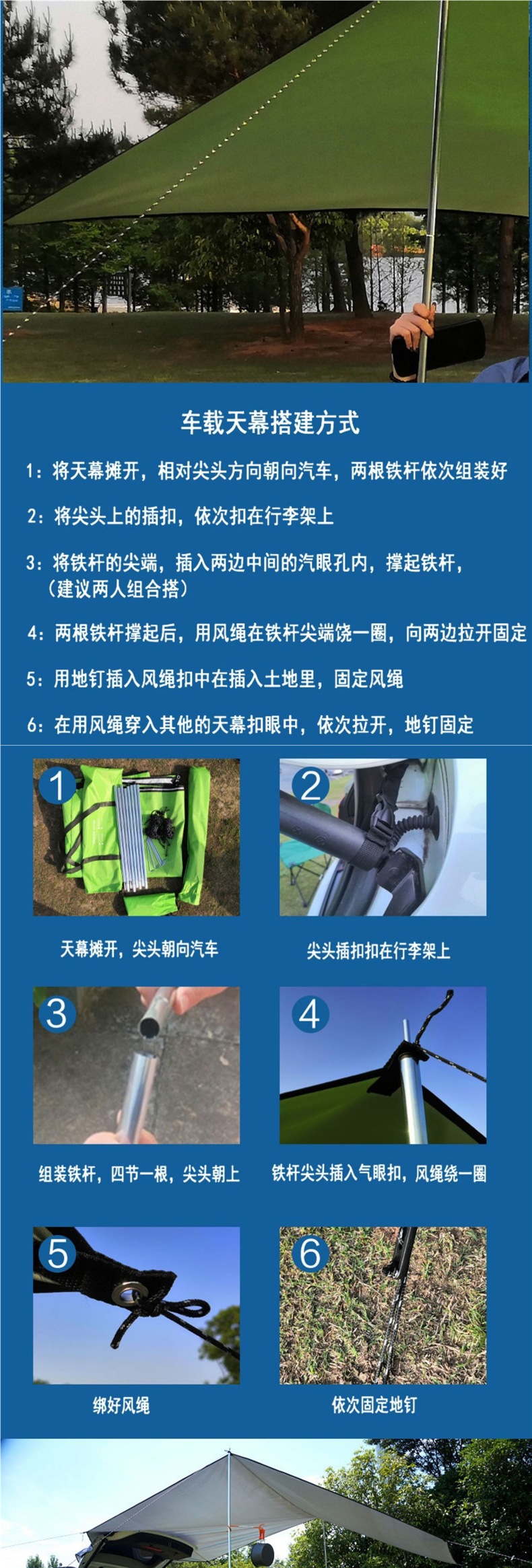 车载天幕搭建方式

1：将天幕摊开，相对尖头方向朝向汽车，两根铁杆依次组装好

2：将尖头上的插扣，依次扣在行李架上

3：将铁杆的尖端，插入两边中间的汽眼孔内，撑起铁杆，（建议两人组合搭）

4：两根铁杆撑起后，用风绳在铁杆尖端饶一圈，向两边拉开固定

5：用地钉插入风绳扣中在插入土地里，固定风绳

6：在用风绳穿入其他的天幕扣眼中，依次拉开，地钉固定

1

天幕摊开，尖头朝向汽车

2

尖头插扣扣在行李架上

3

组装铁杆，四节一根，尖头朝上

4

铁杆尖头插入气眼扣，风绳绕一圈

5

绑好风绳

6

依次固定地钉