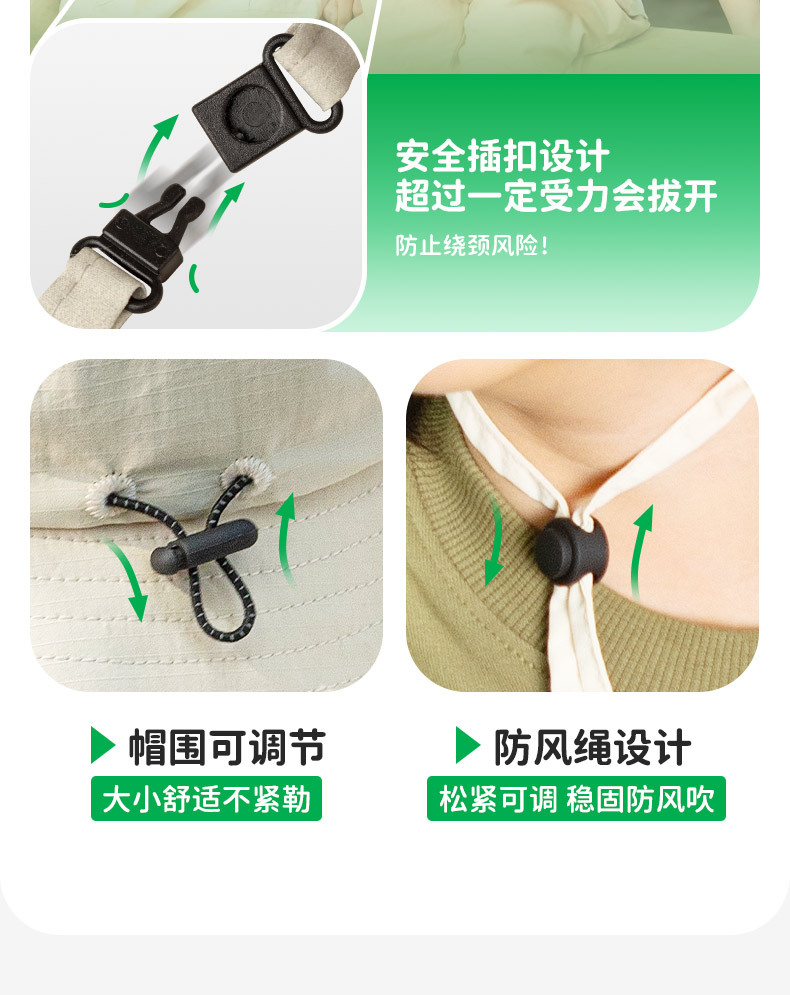 安全插扣设计
超过一定受力会拔开

防止绕颈风险！

帽围可调节

大小舒适不紧勒

防风绳设计

松紧可调 稳固防风吹