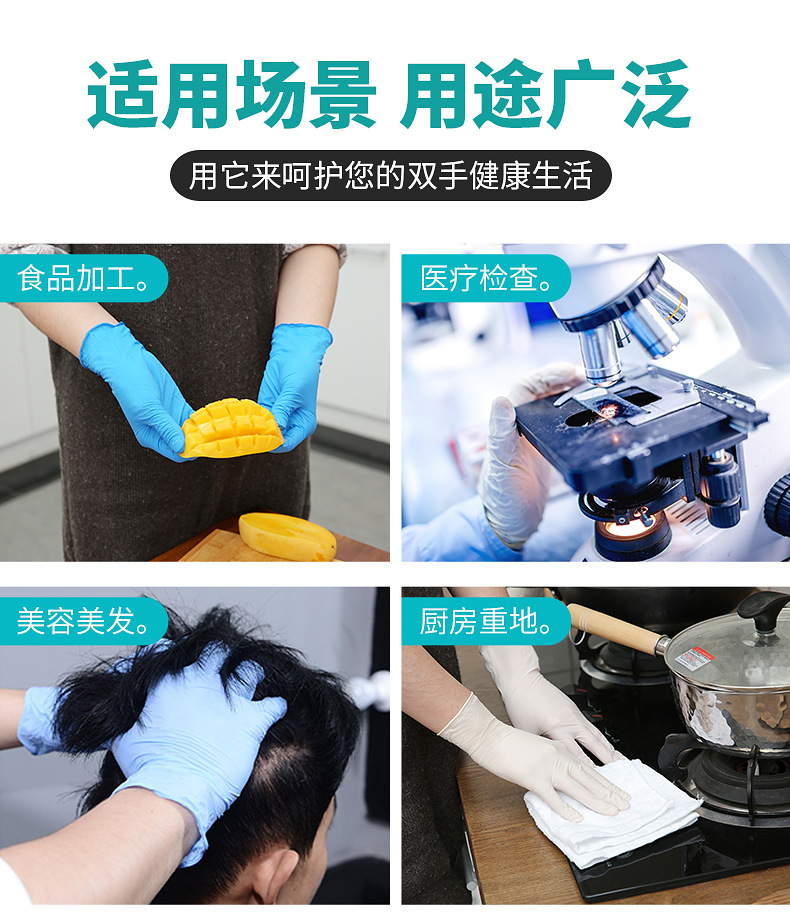 适用场景 用途广泛

用它来呵护您的双手健康生活

食品加工。

医疗检查。

美容美发。

厨房重地。