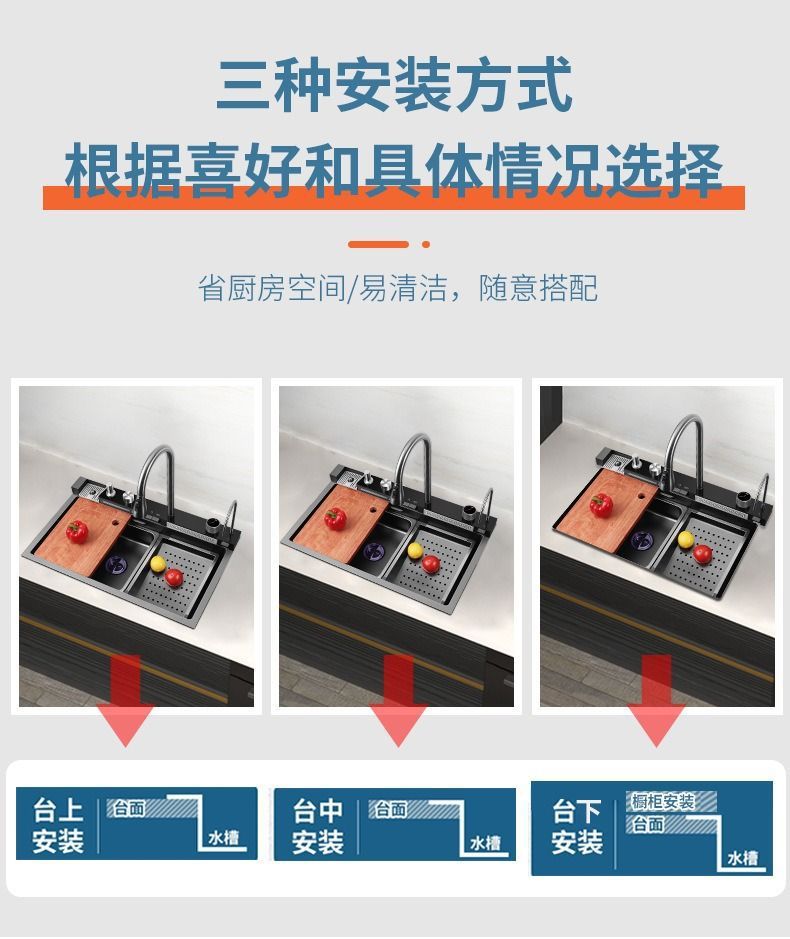 三种安装方式
根据喜好和具体情况选择

省厨房空间/易清洁，随意搭配

台上安装 台面 水槽

台中安装 台面 水槽

台下安装 橱柜安装 台面 水槽