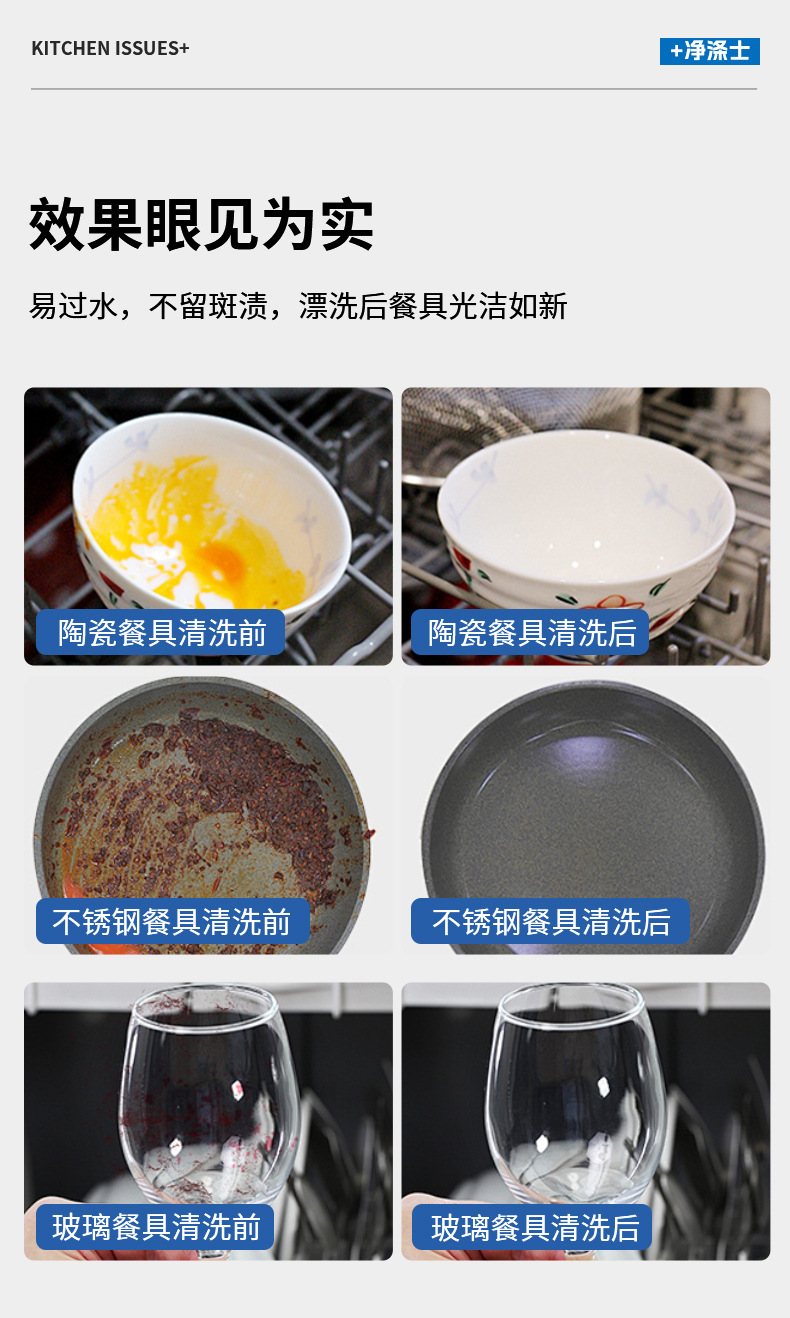 KITCHEN ISSUES+

+净涤士

效果眼见为实

易过水，不留斑渍，漂洗后餐具光洁如新

陶瓷餐具清洗前

陶瓷餐具清洗后

不锈钢餐具清洗前

不锈钢餐具清洗后

玻璃餐具清洗前

玻璃餐具清洗后