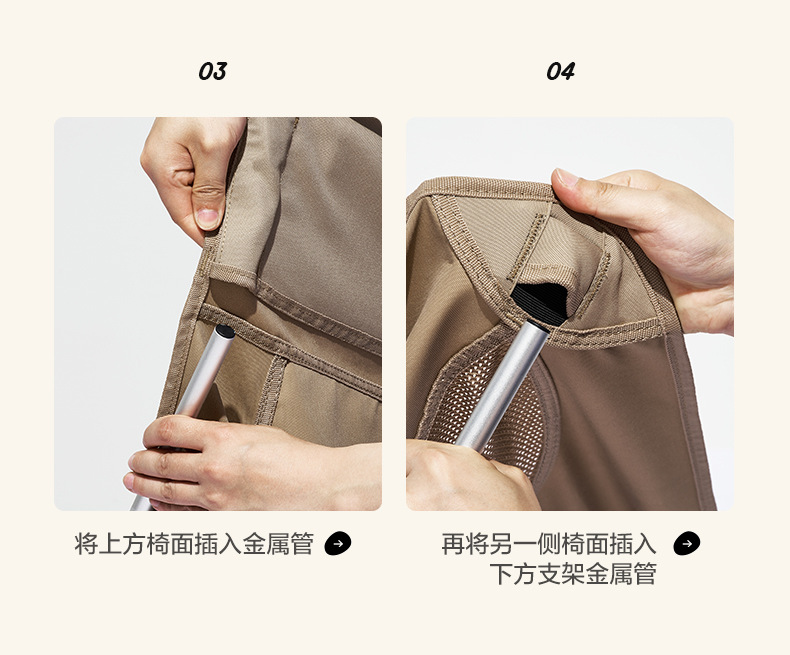 03

将上方椅面插入金属管

04

再将另一侧椅面插入下方支架金属管