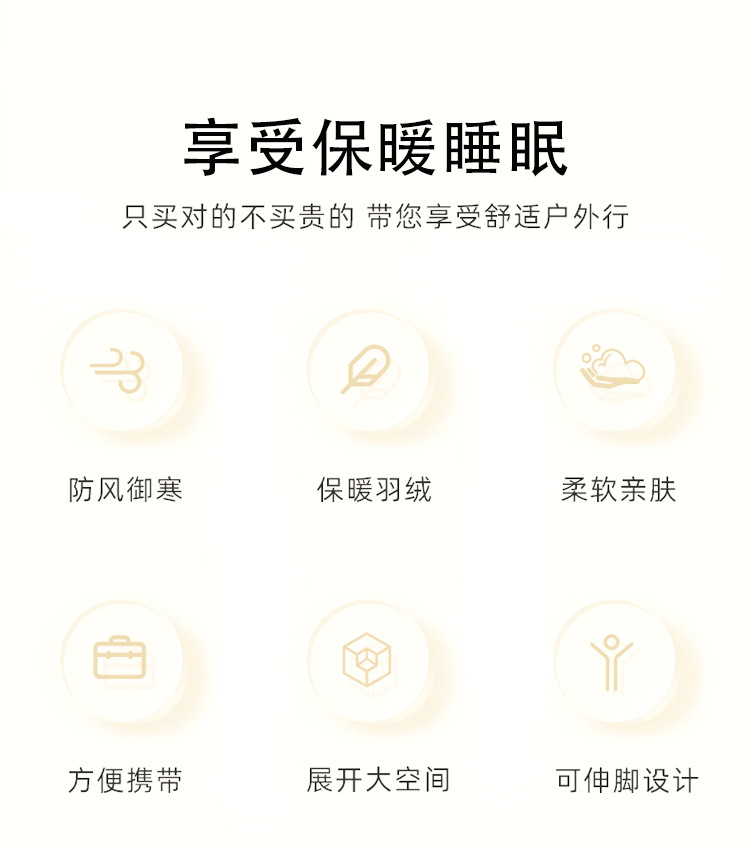 享受保暖睡眠

只买对的不买贵的 带您享受舒适户外行

防风御寒

保暖羽绒

柔软亲肤

方便携带

展开大空间

可伸脚设计