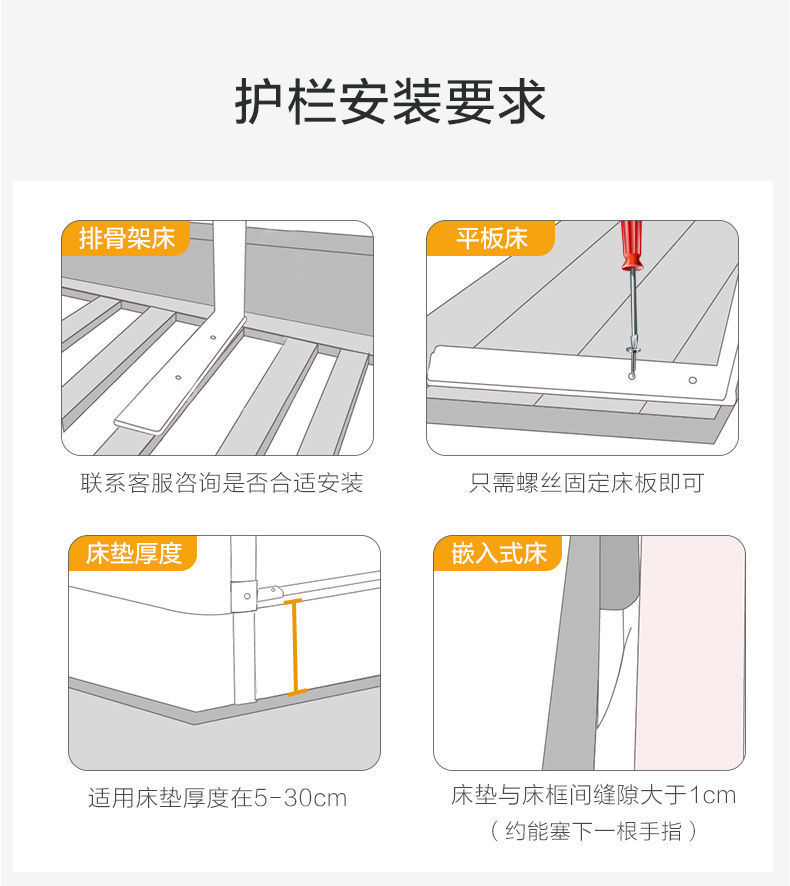 护栏安装要求

排骨架床

联系客服咨询是否合适安装

平板床

只需螺丝固定床板即可

床垫厚度

适用床垫厚度在5-30cm

嵌入式床

床垫与床框间缝隙大于1cm
（约能塞下一根手指）