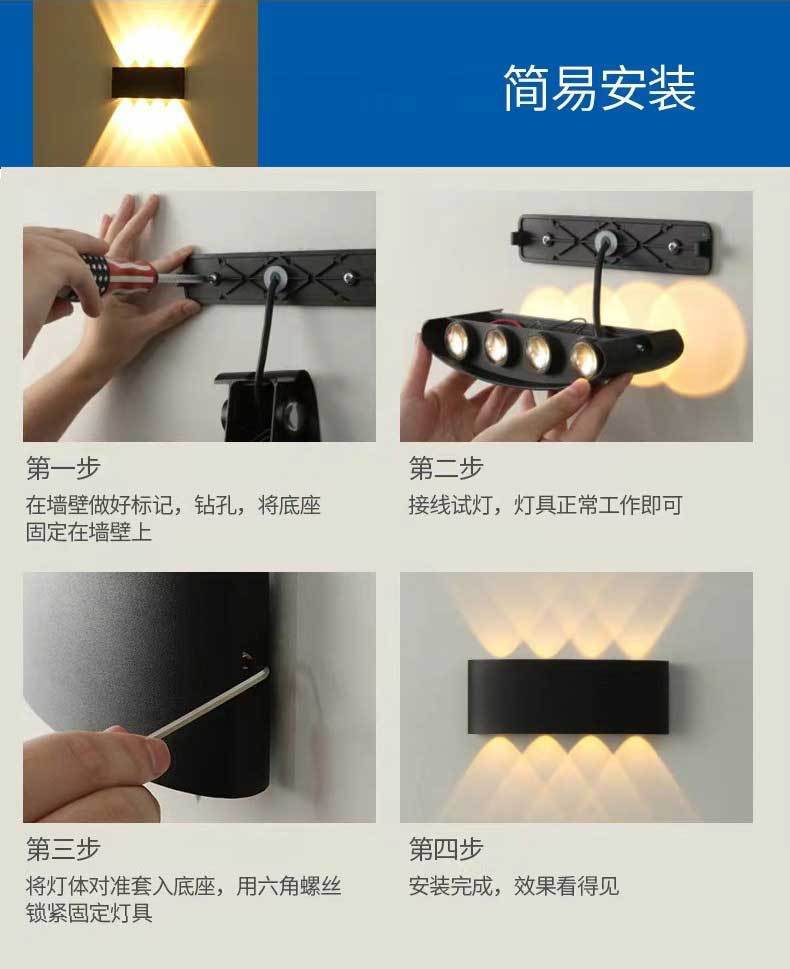 简易安装

第一步
在墙壁做好标记，钻孔，将底座固定在墙壁上

第二步
接线试灯，灯具正常工作即可

第三步
将灯体对准套入底座，用六角螺丝锁紧固定灯具

第四步
安装完成，效果看得见