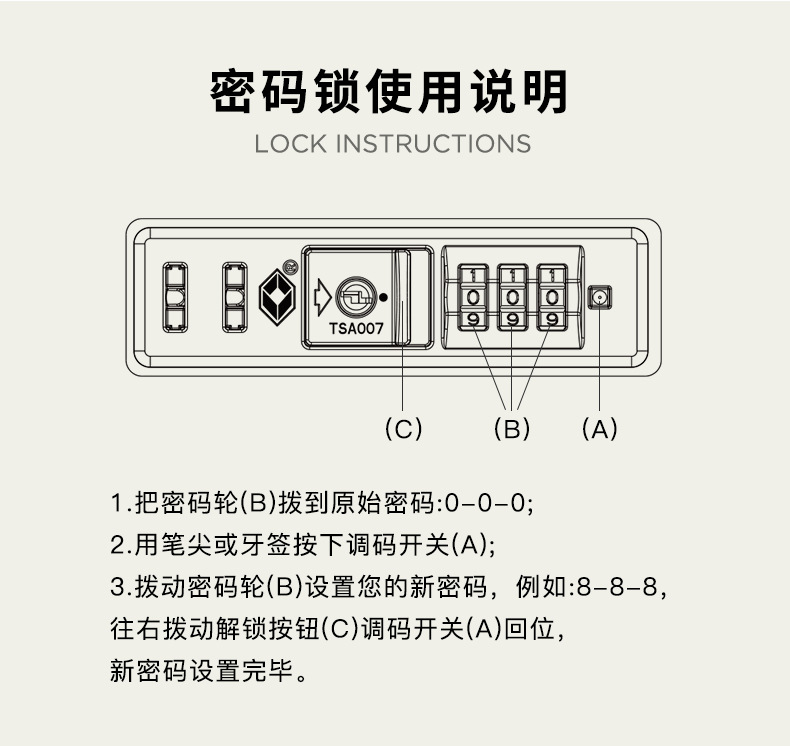 密码锁使用说明

LOCK INSTRUCTIONS

TSA007

1 1 1
0 0 0
9 9 9

(C) (B) (A)

1.把密码轮(B)拨到原始密码:0-0-0;

2.用笔尖或牙签按下调码开关(A);

3.拨动密码轮(B)设置您的新密码，例如:8-8-8，往右拨动解锁按钮(C)调码开关(A)回位，新密码设置完毕。