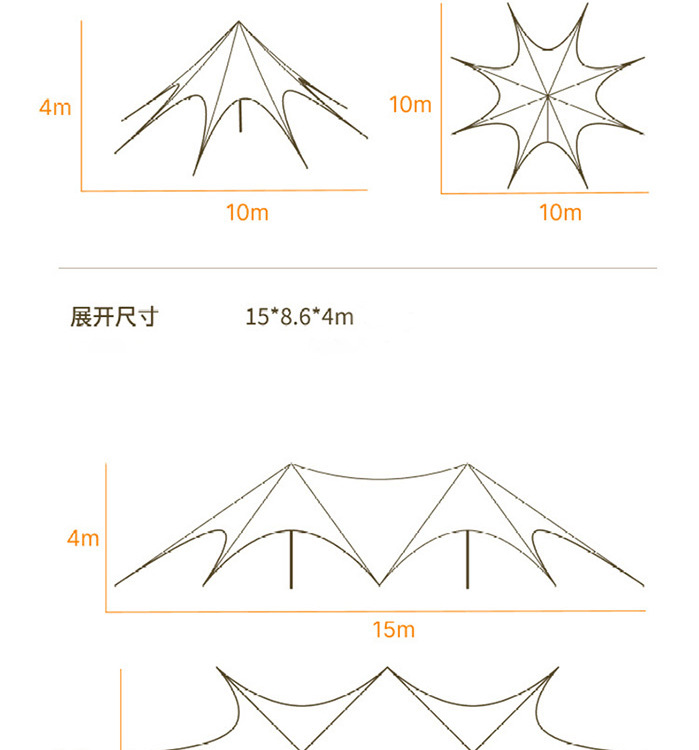 4m

10m

10m

10m

展开尺寸 15*8.6*4m

4m

15m