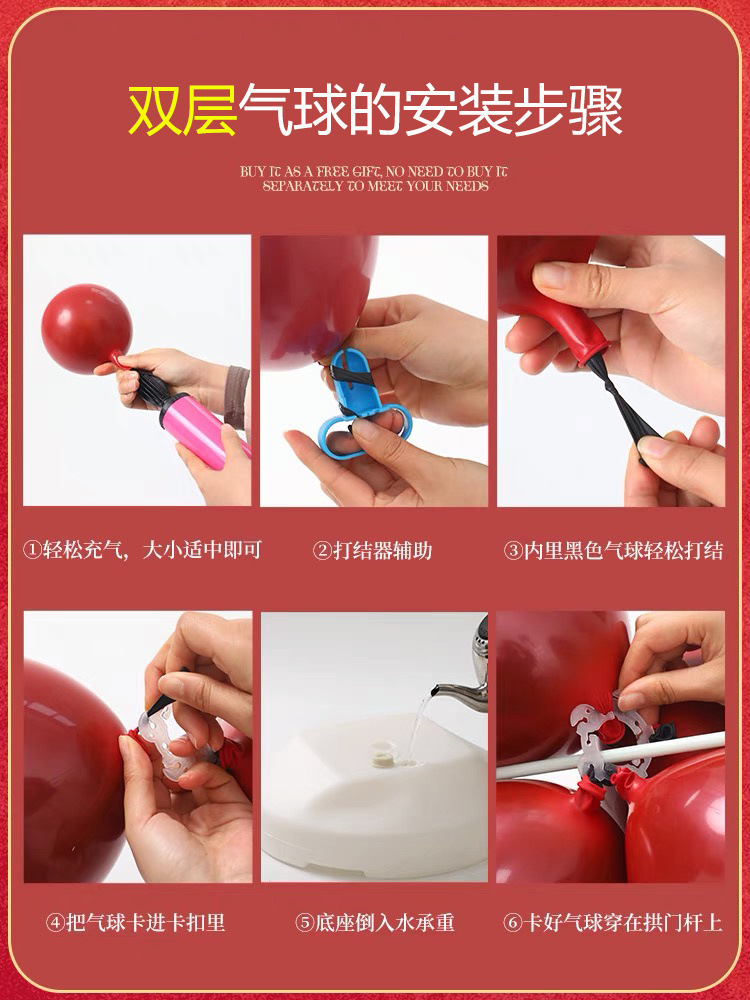 双层气球的安装步骤

BUY IT AS A FREE GIFT, NO NEED TO BUY IT SEPARATELY TO MEET YOUR NEEDS

①轻松充气，大小适中即可

②打结器辅助

③内里黑色气球轻松打结

④把气球卡进卡扣里

⑤底座倒入水承重

⑥卡好气球穿在拱门杆上