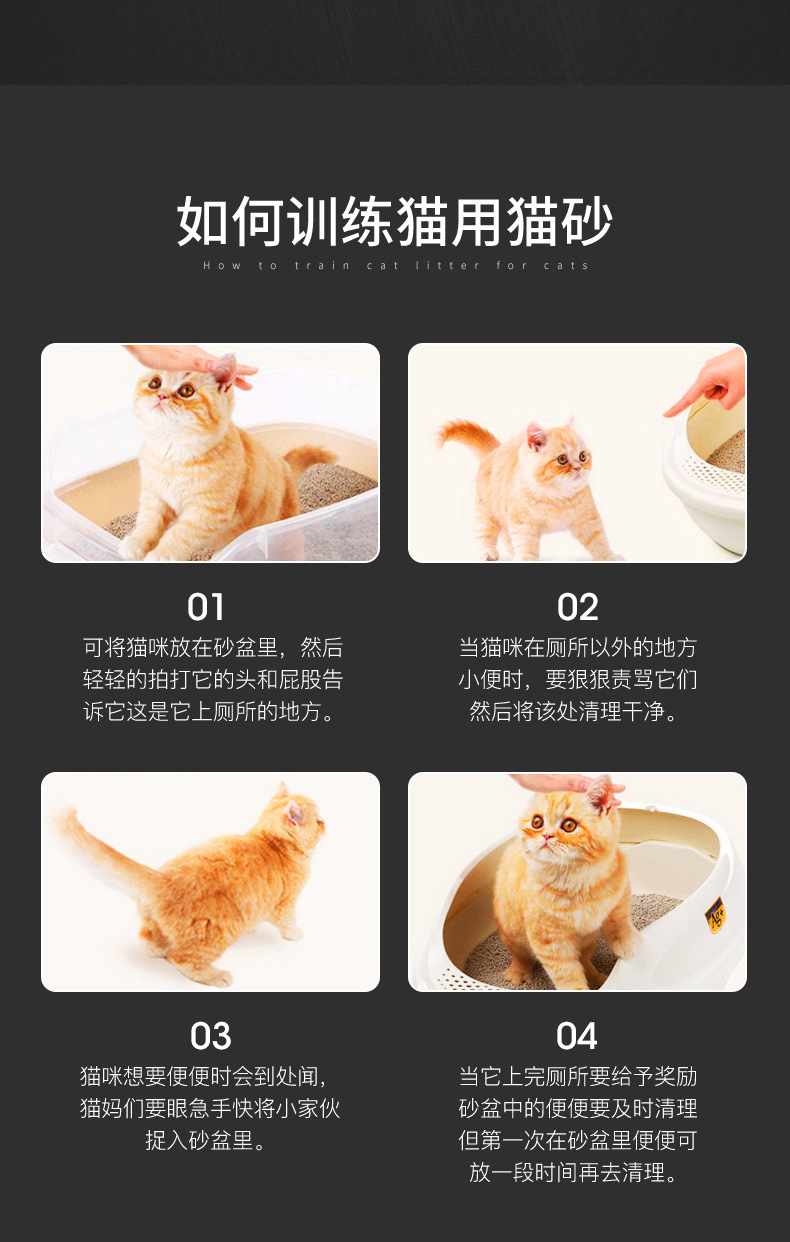 如何训练猫用猫砂

How to train cat litter for cats

01

可将猫咪放在砂盆里，然后轻轻的拍打它的头和屁股告诉它这是它上厕所的地方。

02

当猫咪在厕所以外的地方小便时，要狠狠责骂它们然后将该处清理干净。

03

猫咪想要便便时会到处闻，猫妈们要眼急手快将小家伙捉入砂盆里。

04

当它上完厕所要给予奖励砂盆中的便便要及时清理但第一次在砂盆里便便可放一段时间再去清理。