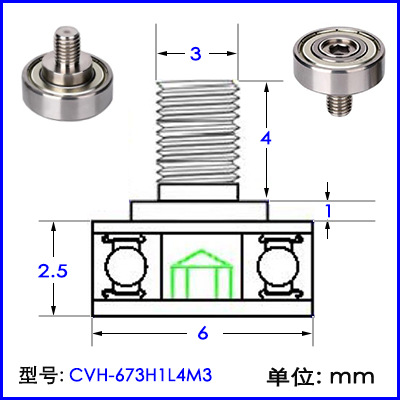 3

4

1

2.5

6

型号: CVH-673H1L4M3

单位: mm