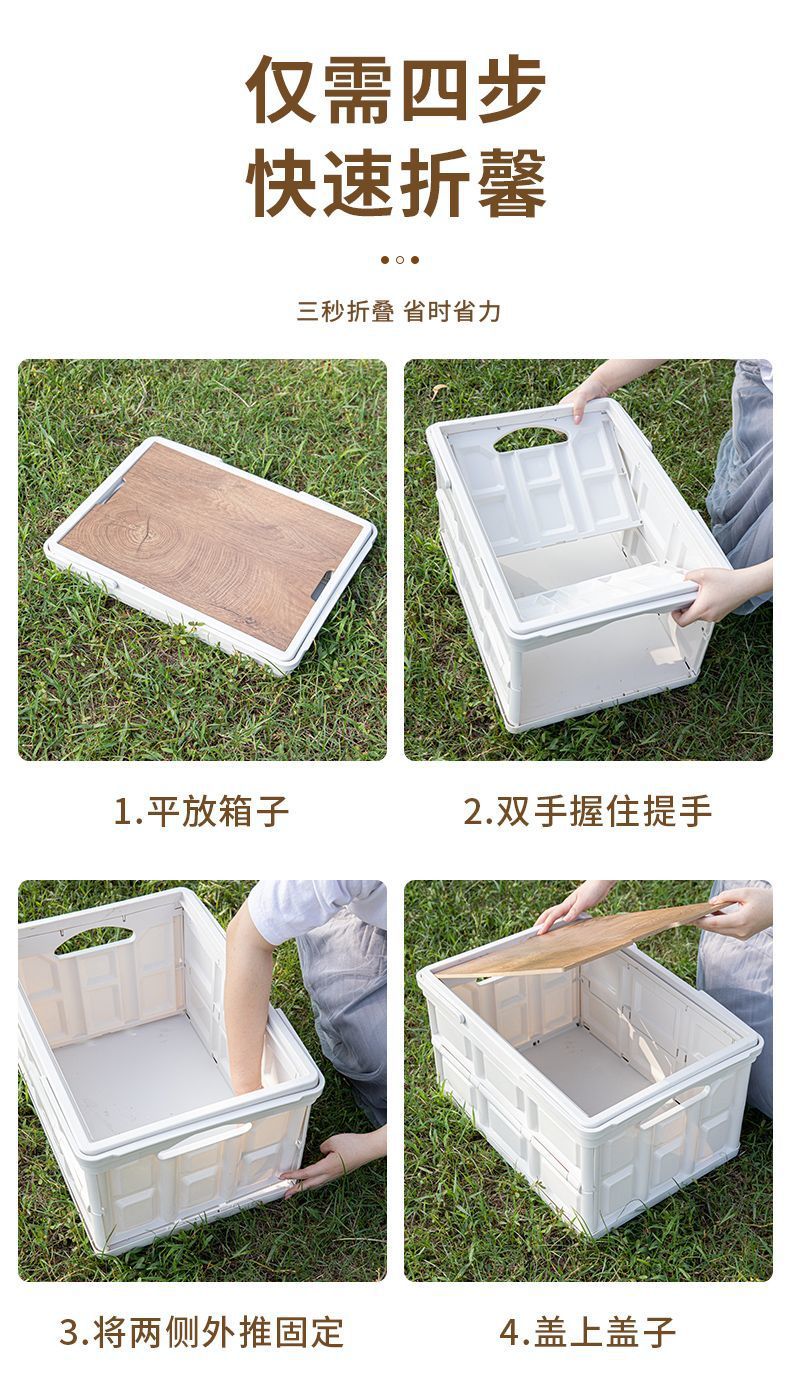 仅需四步
快速折馨

三秒折叠 省时省力

1.平放箱子

2.双手握住提手

3.将两侧外推固定

4.盖上盖子