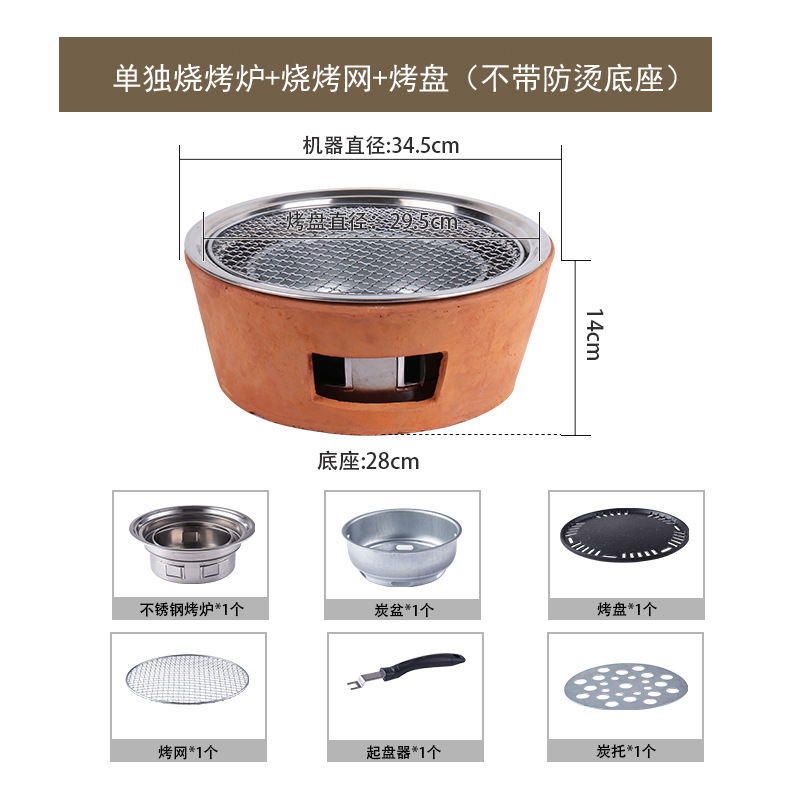 单独烧烤炉+烧烤网+烤盘（不带防烫底座）

机器直径:34.5cm

烤盘直径：29.5cm

14cm

底座:28cm

不锈钢烤炉*1个

炭盆*1个

烤盘*1个

烤网*1个

起盘器*1个

炭托*1个