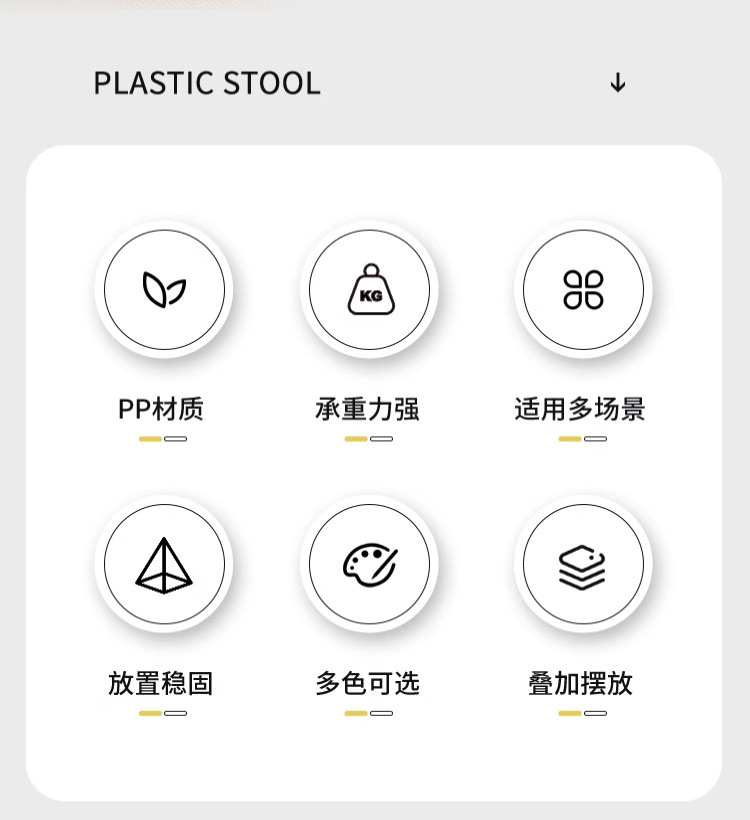 PLASTIC STOOL ↓

KG

PP材质

承重力强

适用多场景

放置稳固

多色可选

叠加摆放