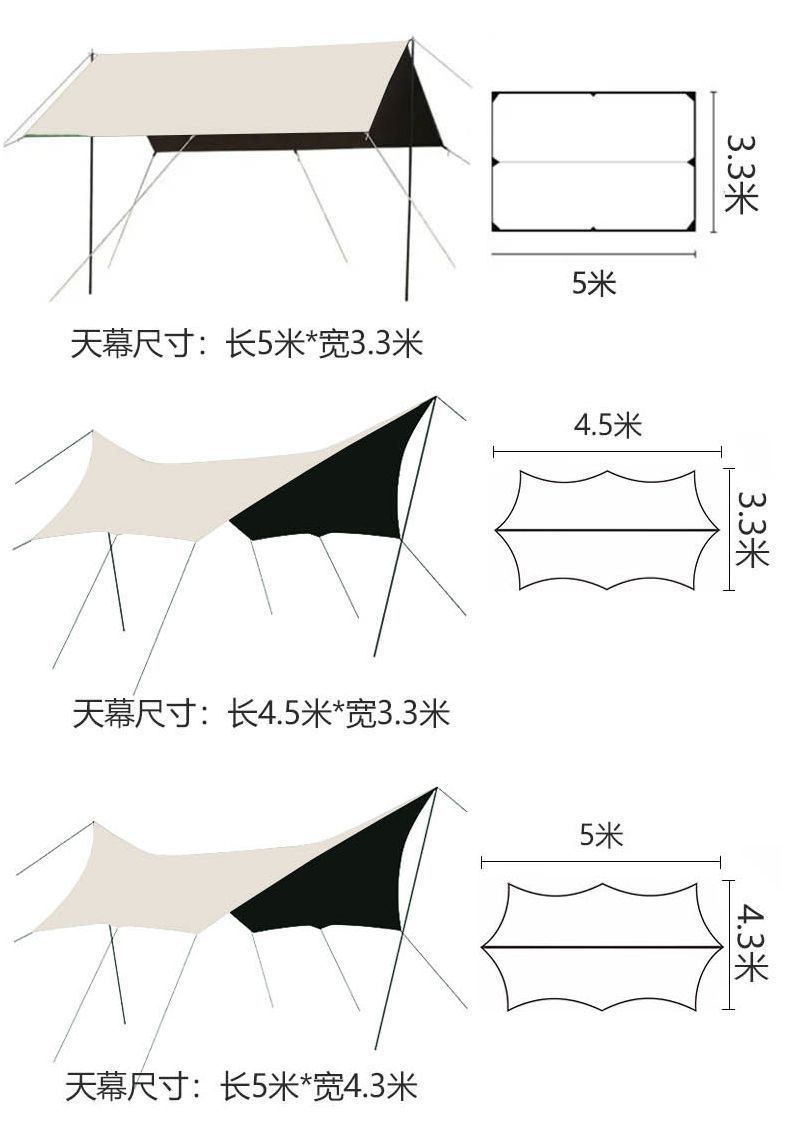 3.3米
5米
天幕尺寸：长5米*宽3.3米

4.5米
3.3米
天幕尺寸：长4.5米*宽3.3米

5米
4.3米
天幕尺寸：长5米*宽4.3米