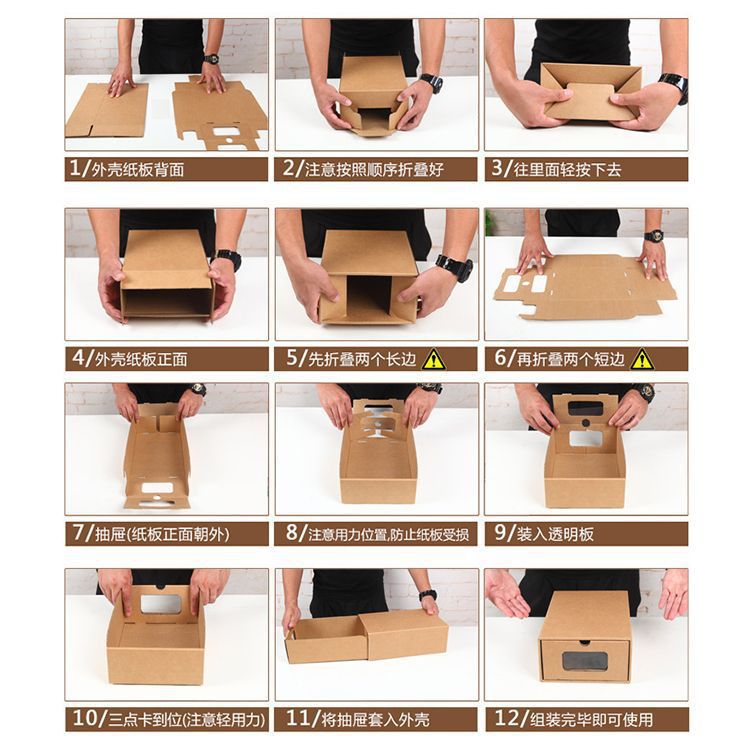 1/外壳纸板背面

2/注意按照顺序折叠好

3/往里面轻按下去

4/外壳纸板正面

5/先折叠两个长边

6/再折叠两个短边

7/抽屉(纸板正面朝外)

8/注意用力位置,防止纸板受损

9/装入透明板

10/三点卡到位(注意轻用力)

11/将抽屉套入外壳

12/组装完毕即可使用