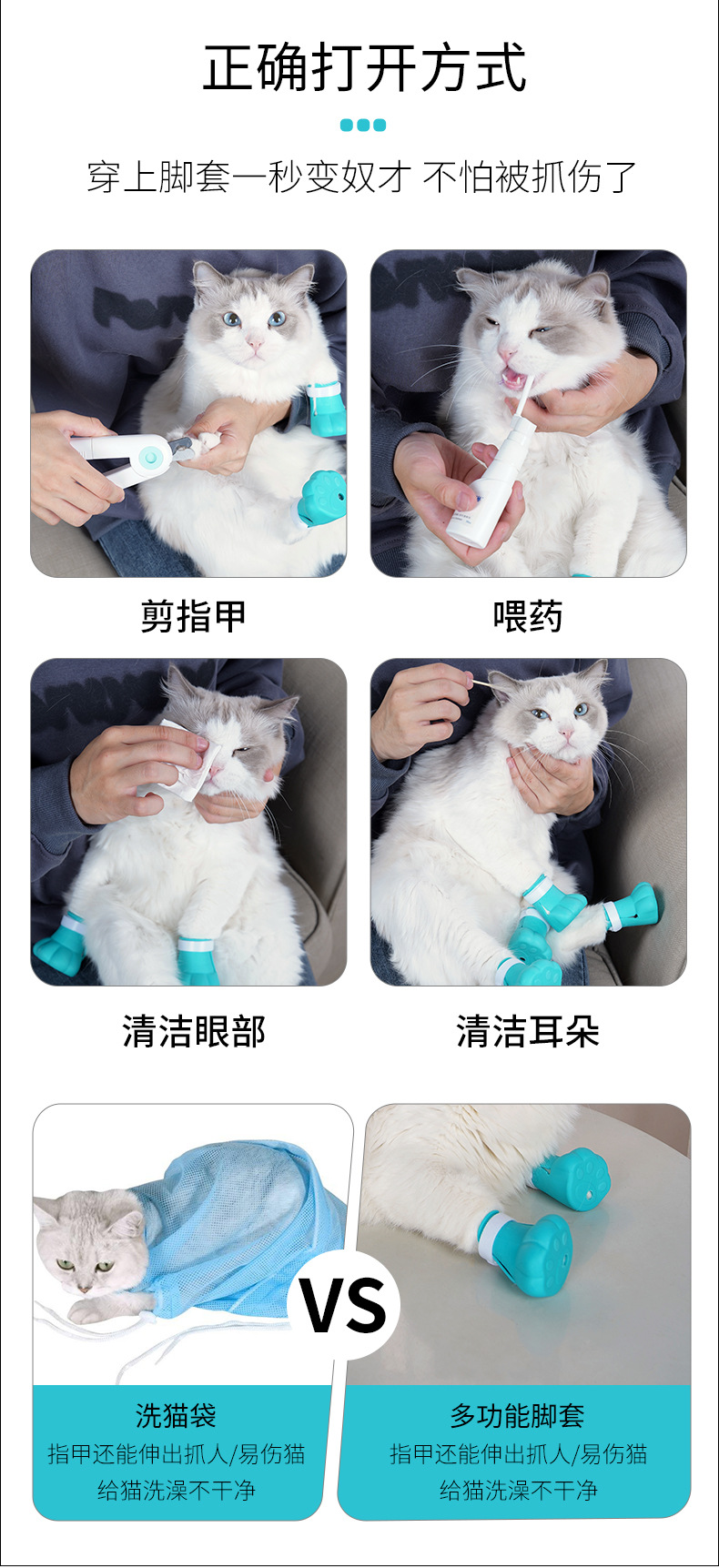 正确打开方式

穿上脚套一秒变奴才 不怕被抓伤了

剪指甲

喂药

清洁眼部

清洁耳朵

VS

洗猫袋

指甲还能伸出抓人/易伤猫

给猫洗澡不干净

多功能脚套

指甲还能伸出抓人/易伤猫

给猫洗澡不干净