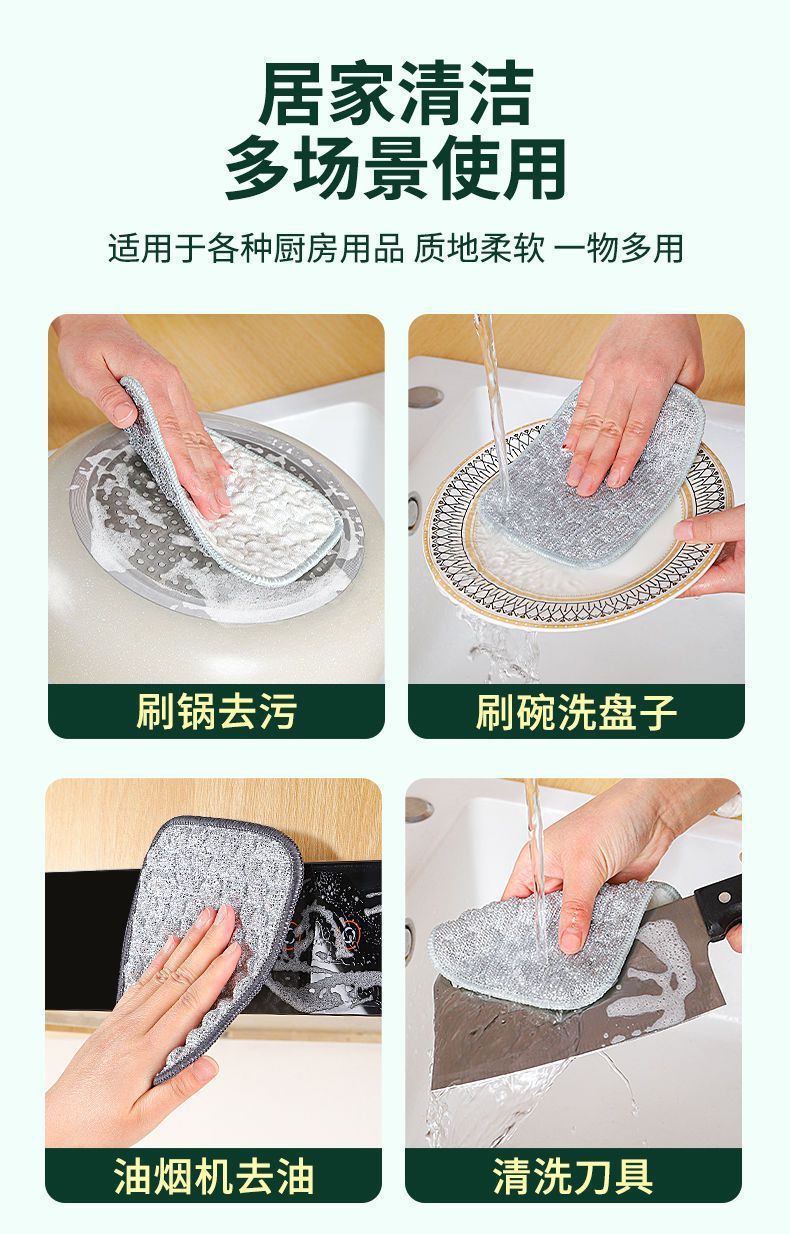 居家清洁
多场景使用

适用于各种厨房用品 质地柔软 一物多用

刷锅去污

刷碗洗盘子

油烟机去油

清洗刀具