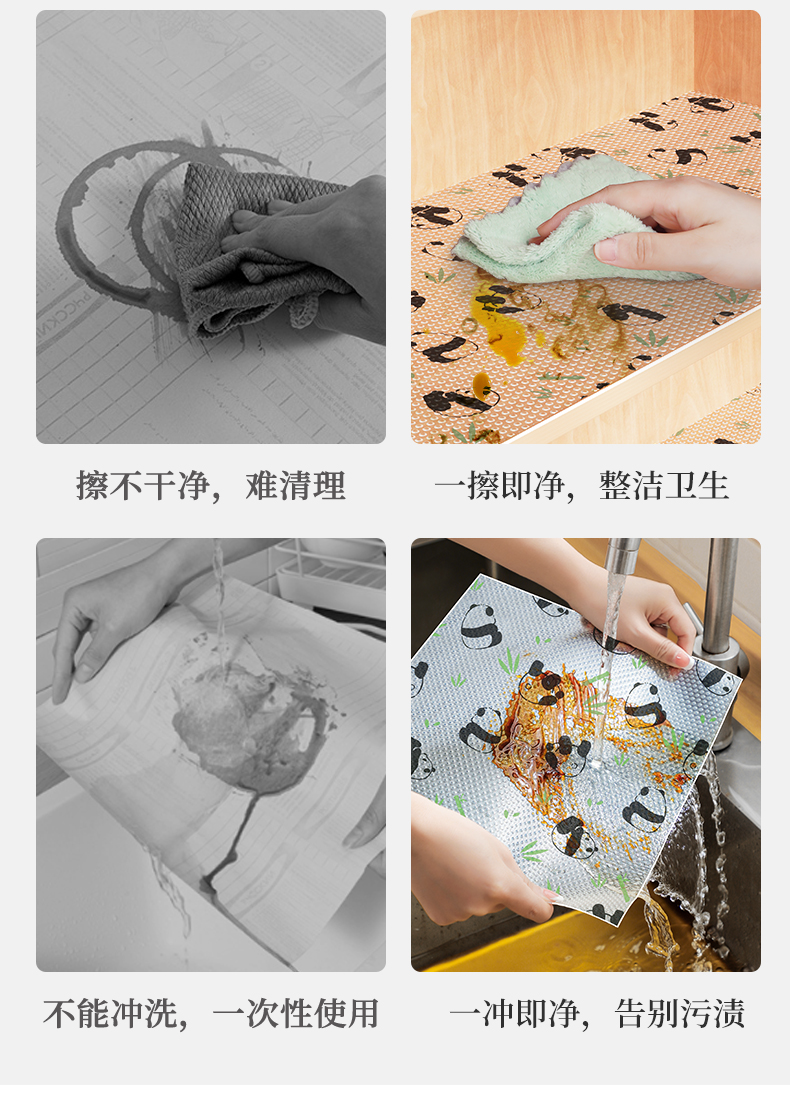 擦不干净，难清理

一擦即净，整洁卫生

不能冲洗，一次性使用

一冲即净，告别污渍